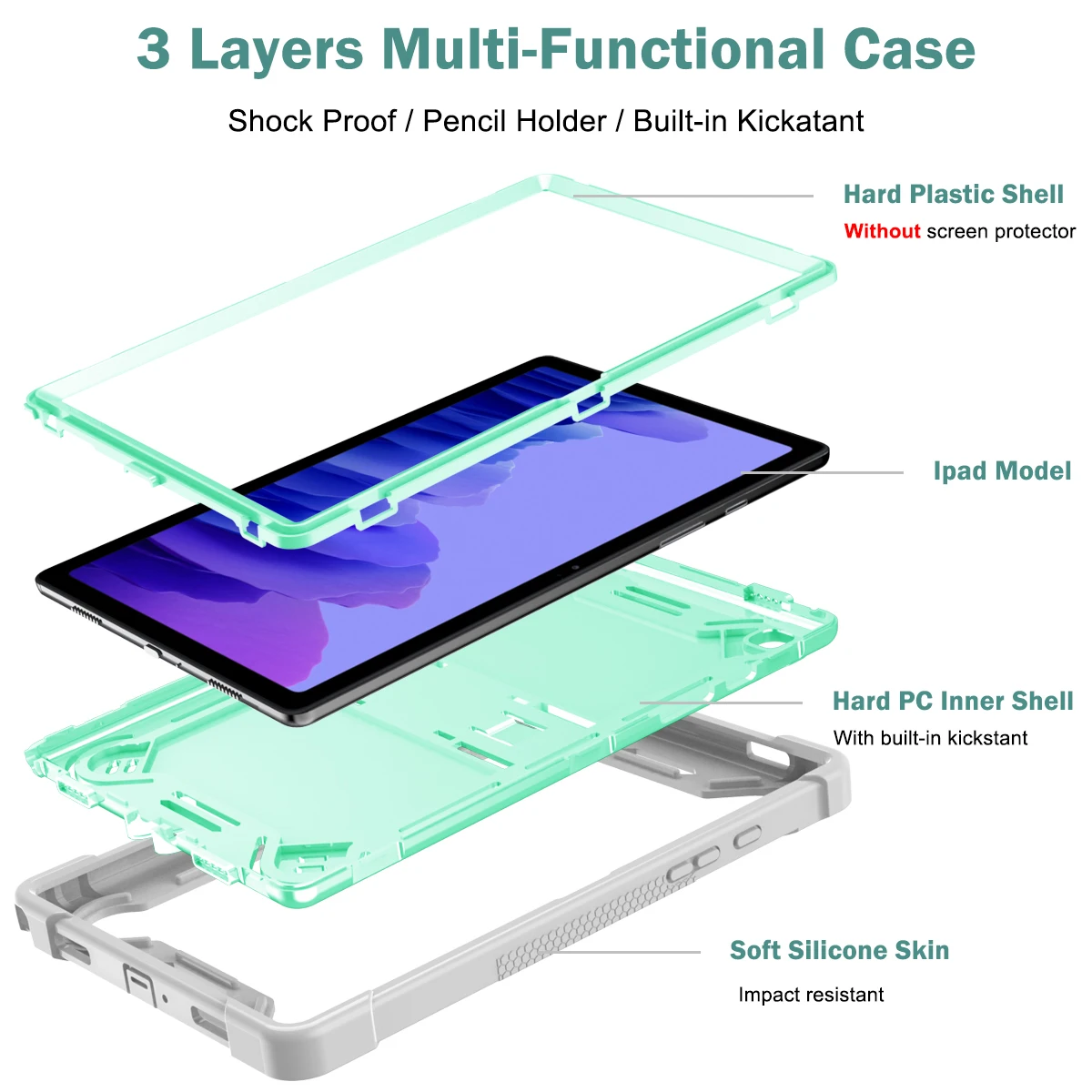 3 Layers Multi-Functional Case

Shock Proof / Pencil Holder / Built-in Kickatant

Hard Plastic Shell

Without screen protector

Ipad Model

Hard PC Inner Shell

With built-in kickstant

Soft Silicone Skin

Impact resistant