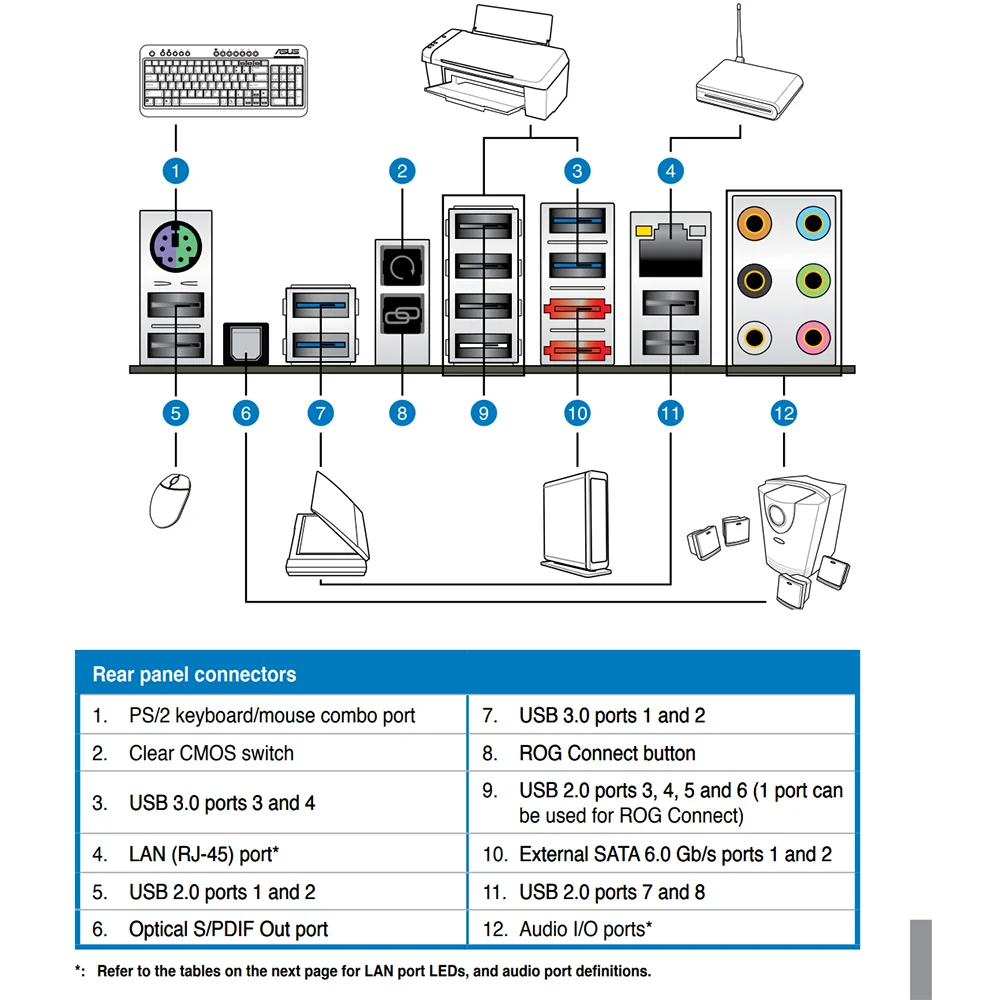 ASUS

1 2 3 4

5 6 7 8 9 10 11 12

| Rear panel connectors | |
|---|---|
| 1. PS/2 keyboard/mouse combo port | 7. USB 3.0 ports 1 and 2 |
| 2. Clear CMOS switch | 8. ROG Connect button |
| 3. USB 3.0 ports 3 and 4 | 9. USB 2.0 ports 3, 4, 5 and 6 (1 port can be used for ROG Connect) |
| 4. LAN (RJ-45) port* | 10. External SATA 6.0 Gb/s ports 1 and 2 |
| 5. USB 2.0 ports 1 and 2 | 11. USB 2.0 ports 7 and 8 |
| 6. Optical S/PDIF Out port | 12. Audio I/O ports* |

*: Refer to the tables on the next page for LAN port LEDs, and audio port definitions.