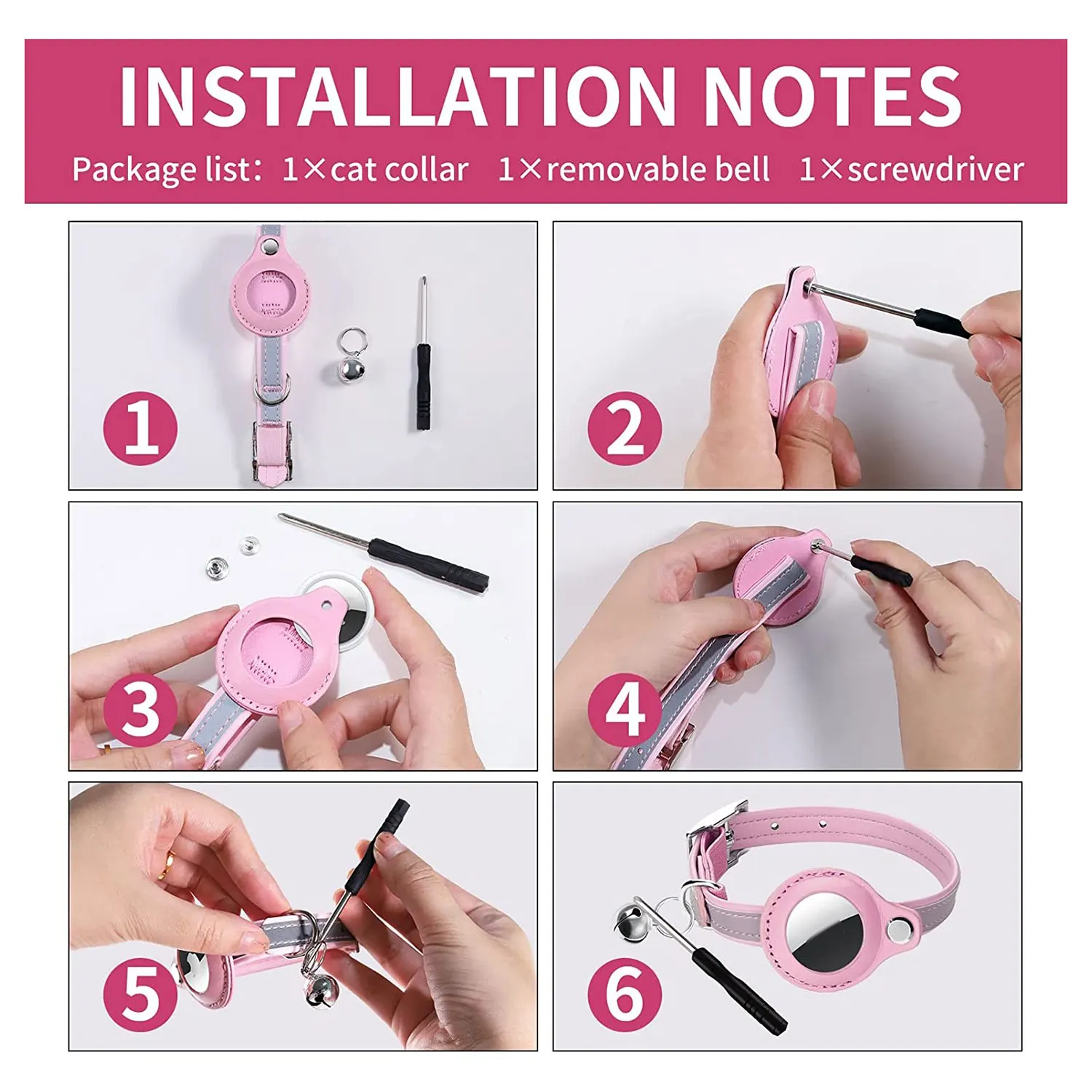 INSTALLATION NOTES

Package list: 1×cat collar 1×removable bell 1×screwdriver

1

2

3

4

5

6