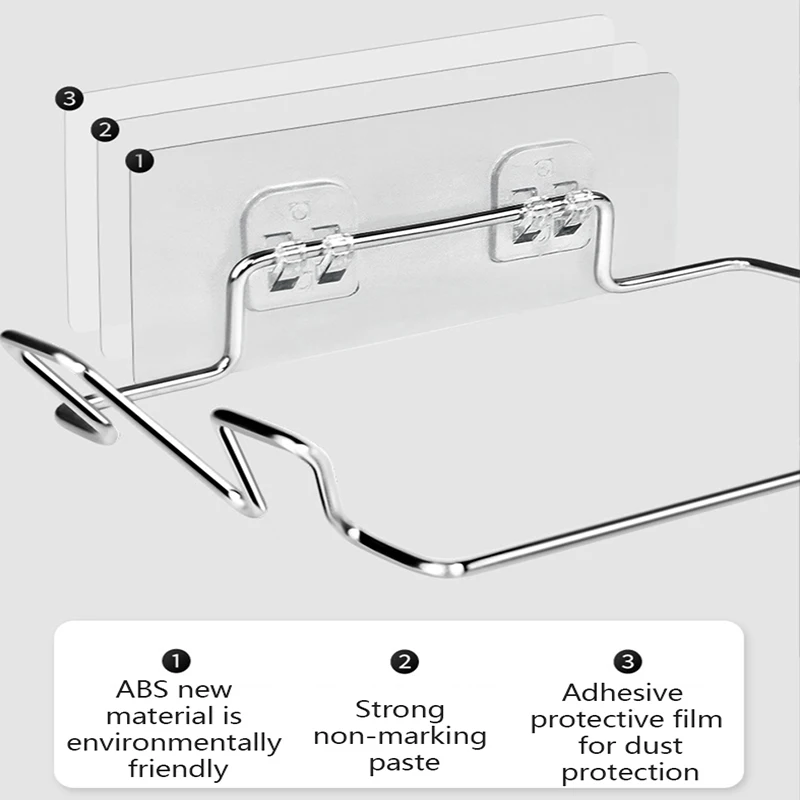 3
2
1

1
ABS new material is environmentally friendly

2
Strong non-marking paste

3
Adhesive protective film for dust protection