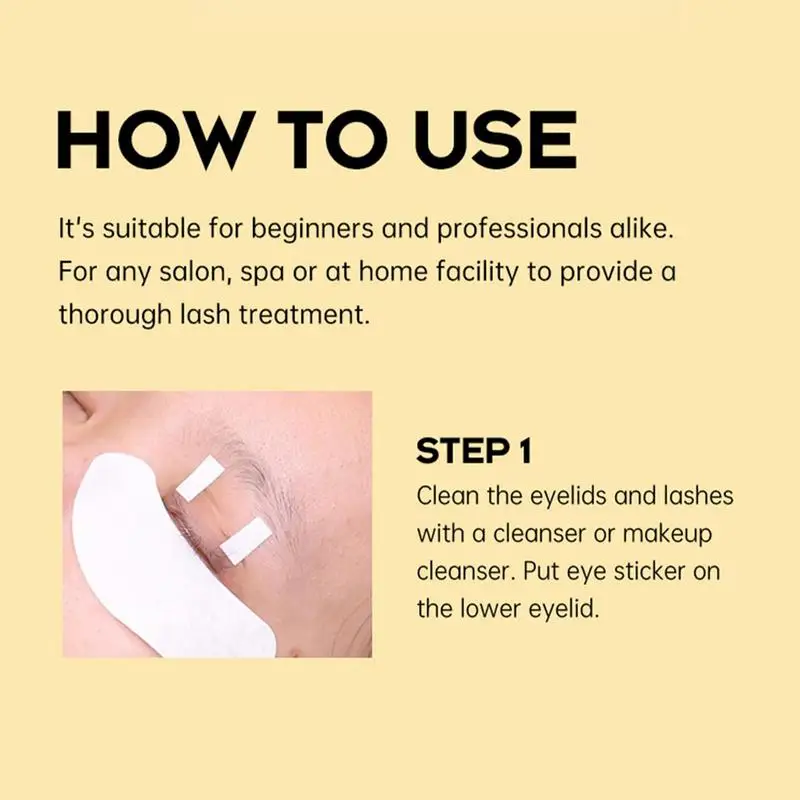 HOW TO USE

It's suitable for beginners and professionals alike. For any salon, spa or at home facility to provide a thorough lash treatment.

STEP 1

Clean the eyelids and lashes with a cleanser or makeup cleanser. Put eye sticker on the lower eyelid.