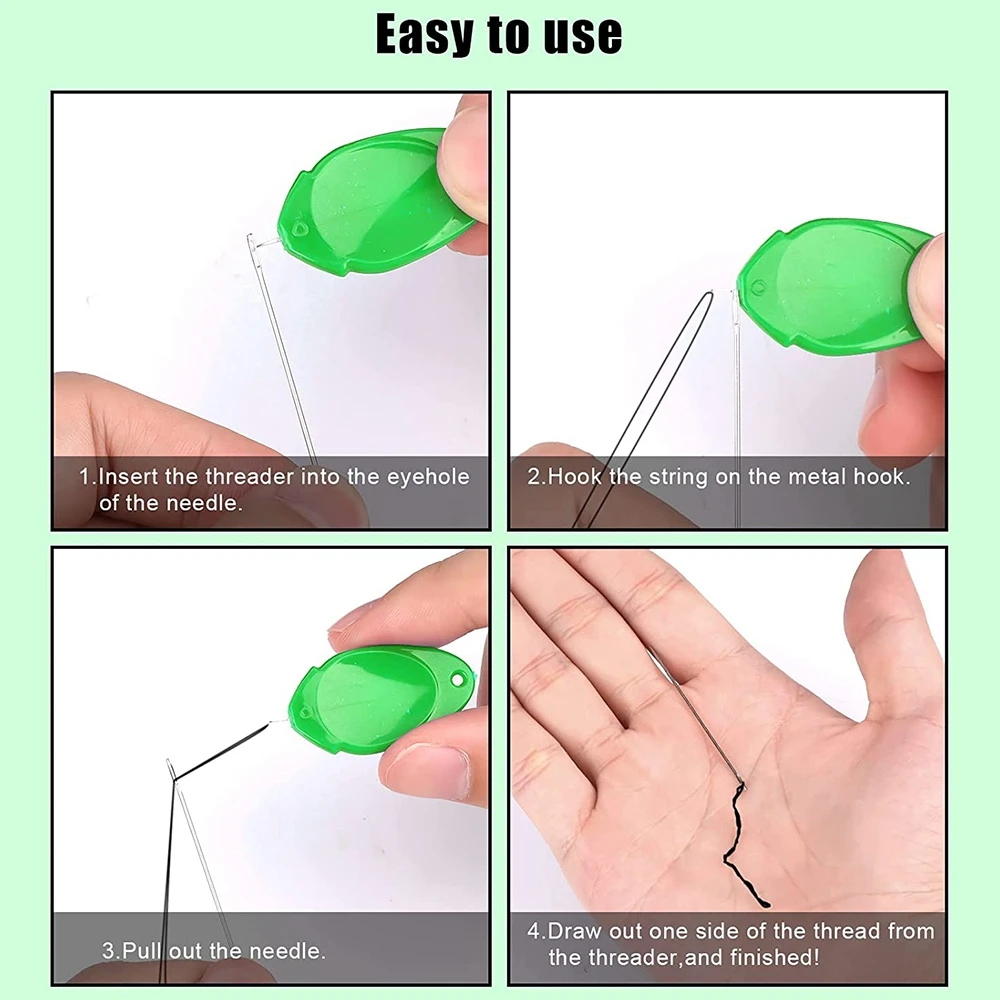 Easy to use

1.Insert the threader into the eyehole of the needle.

2.Hook the string on the metal hook.

3.Pull out the needle.

4.Draw out one side of the thread from the threader,and finished!