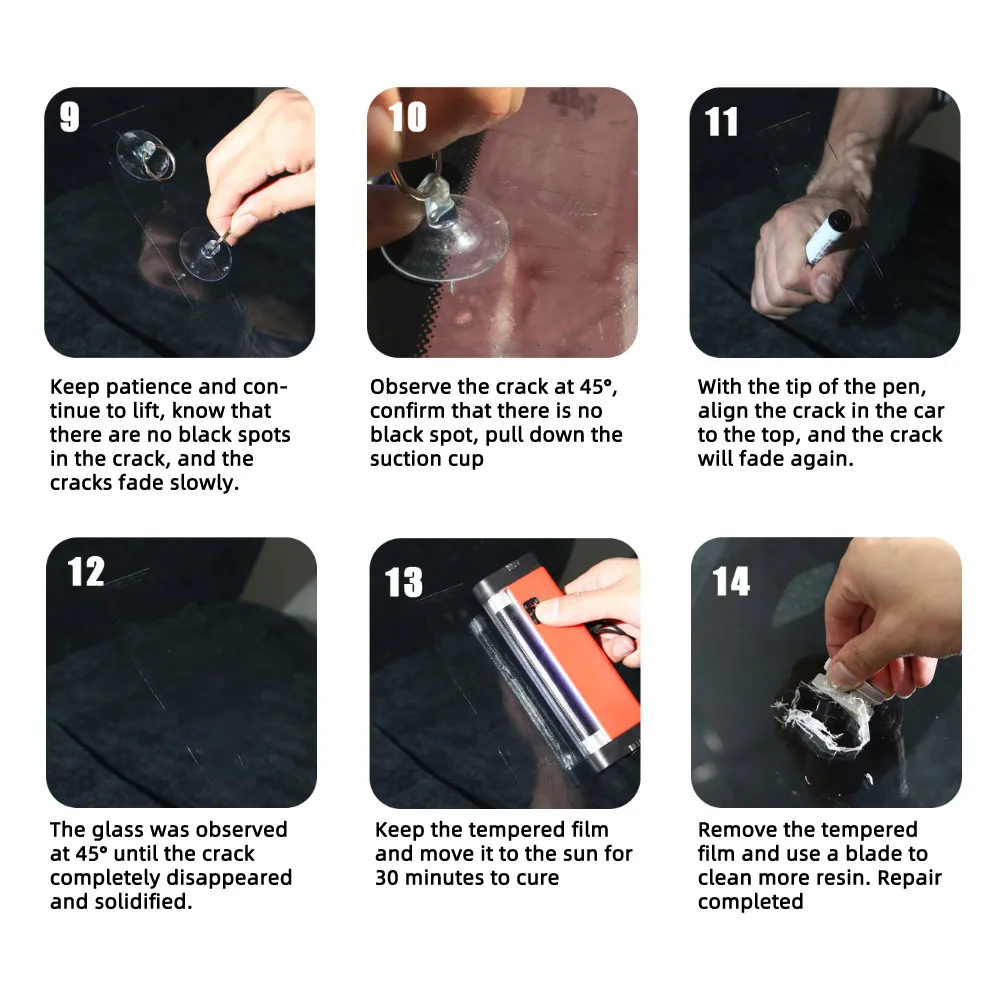 9

Keep patience and continue to lift, know that there are no black spots in the crack, and the cracks fade slowly.

10

Observe the crack at 45°, confirm that there is no black spot, pull down the suction cup

11

With the tip of the pen, align the crack in the car to the top, and the crack will fade again.

12

The glass was observed at 45° until the crack completely disappeared and solidified.

13

Keep the tempered film and move it to the sun for 30 minutes to cure

14

Remove the tempered film and use a blade to clean more resin. Repair completed