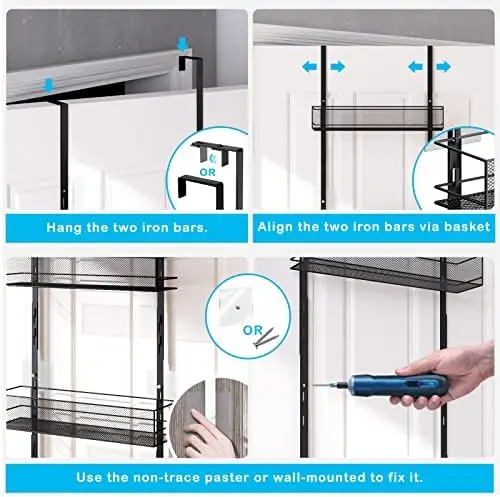 OR

Hang the two iron bars.

Align the two iron bars via basket

OR

Use the non-trace paster or wall-mounted to fix it.