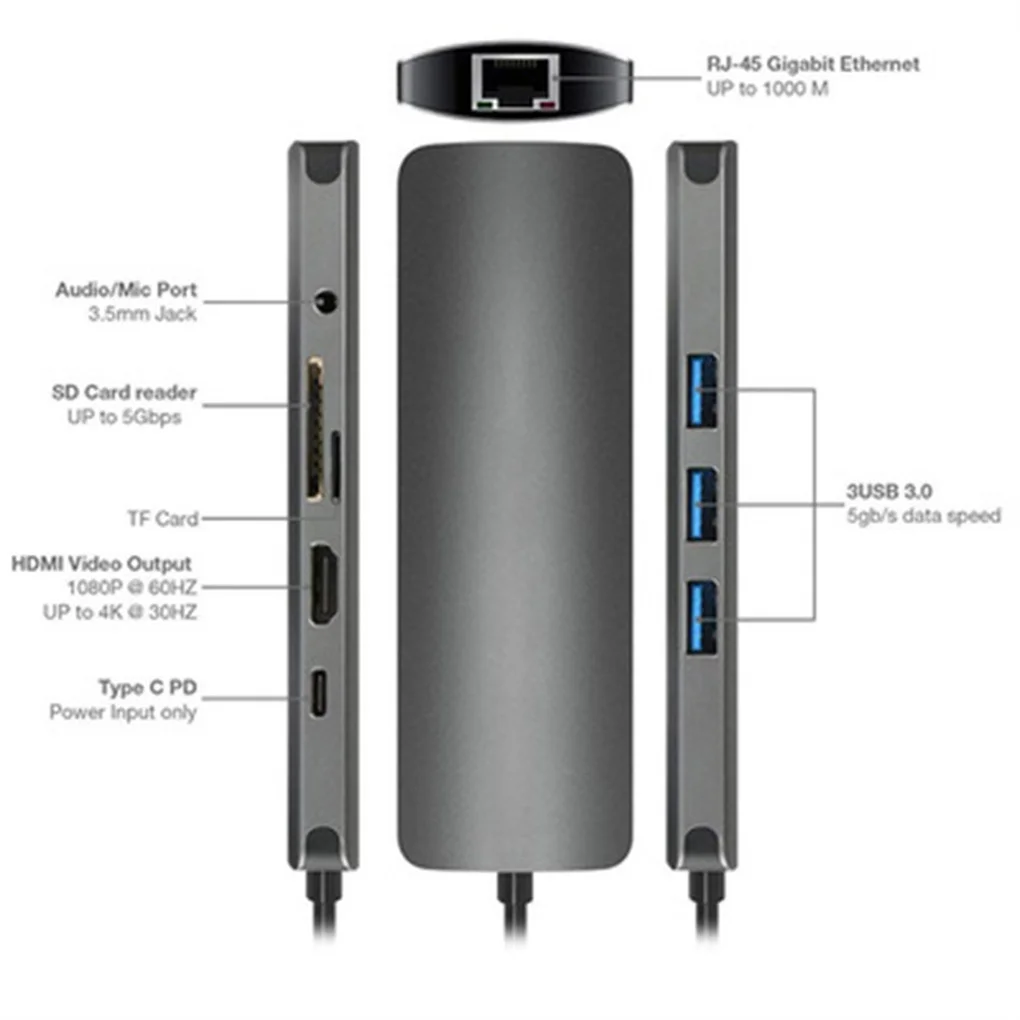 RJ-45 Gigabit Ethernet
UP to 1000 M

Audio/Mic Port
3.5mm Jack

SD Card reader
UP to 5Gbps

TF Card

HDMI Video Output
1080P @ 60HZ
UP to 4K @ 30HZ

Type C PD
Power Input only

3USB 3.0
5gb/s data speed