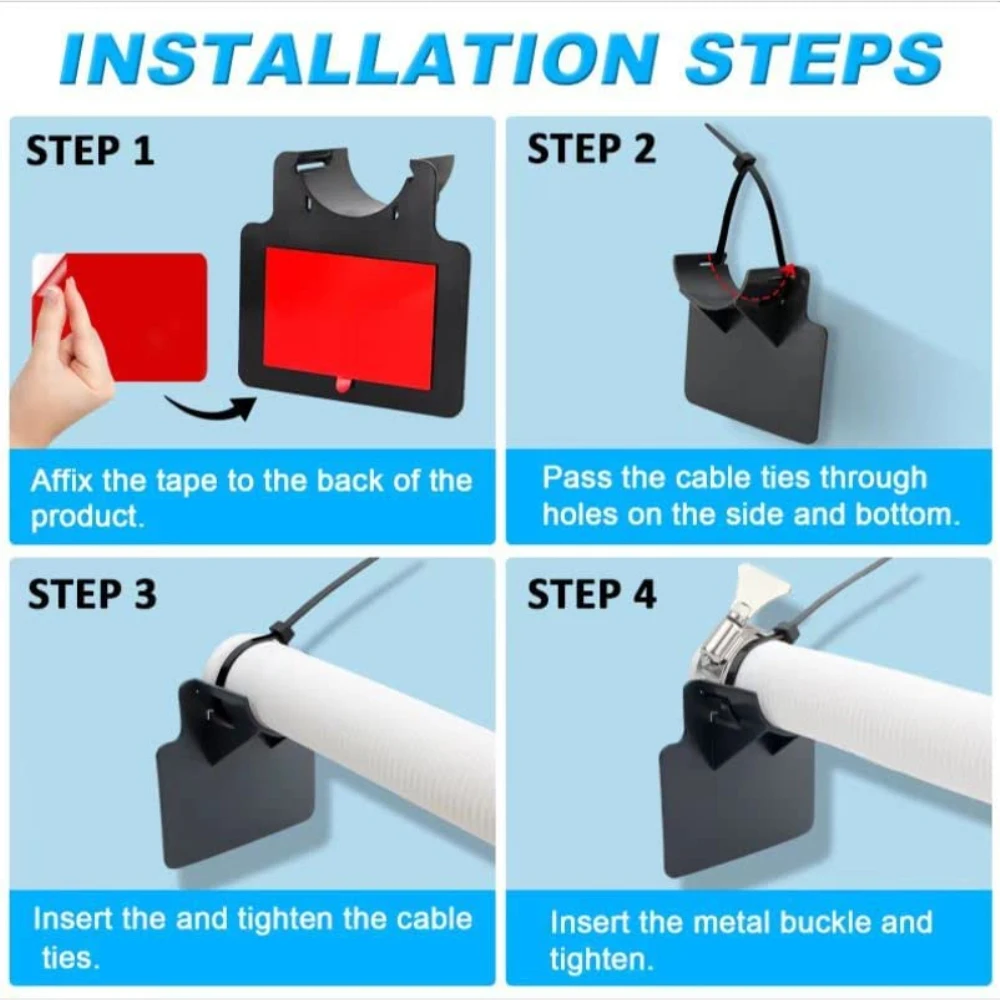 INSTALLATION STEPS

STEP 1

Affix the tape to the back of the product.

STEP 2

Pass the cable ties through holes on the side and bottom.

STEP 3

Insert the and tighten the cable ties.

STEP 4

Insert the metal buckle and tighten.