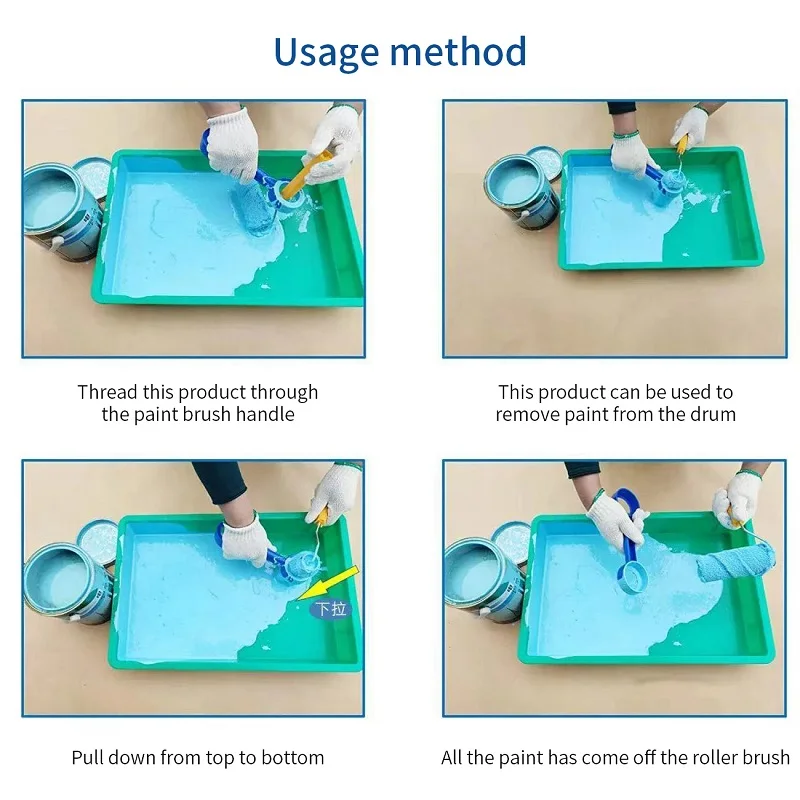 Usage method

Thread this product through the paint brush handle

This product can be used to remove paint from the drum

下拉

Pull down from top to bottom

All the paint has come off the roller brush