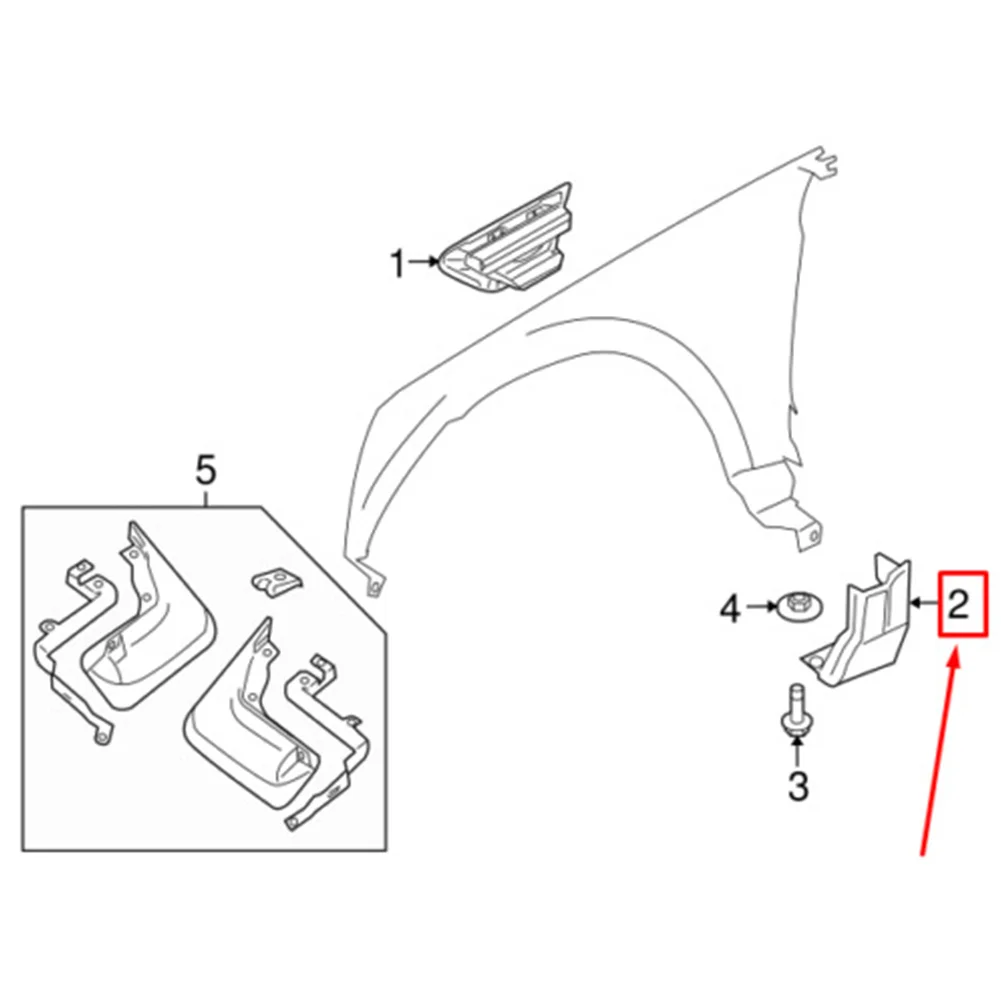 1
5
4
2
3