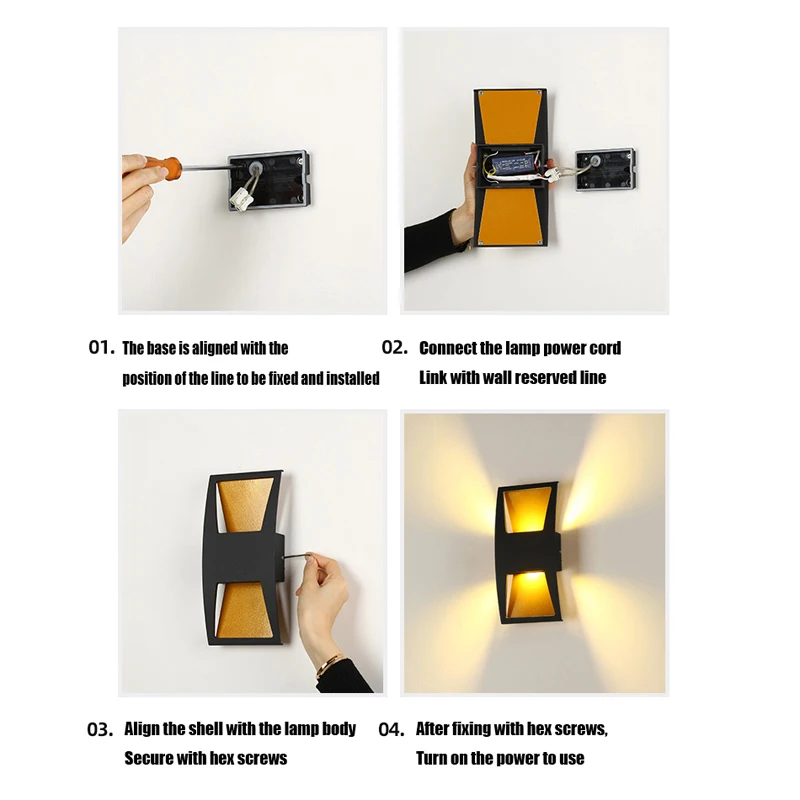 01. The base is aligned with the position of the line to be fixed and installed

02. Connect the lamp power cord Link with wall reserved line

03. Align the shell with the lamp body Secure with hex screws

04. After fixing with hex screws, Turn on the power to use