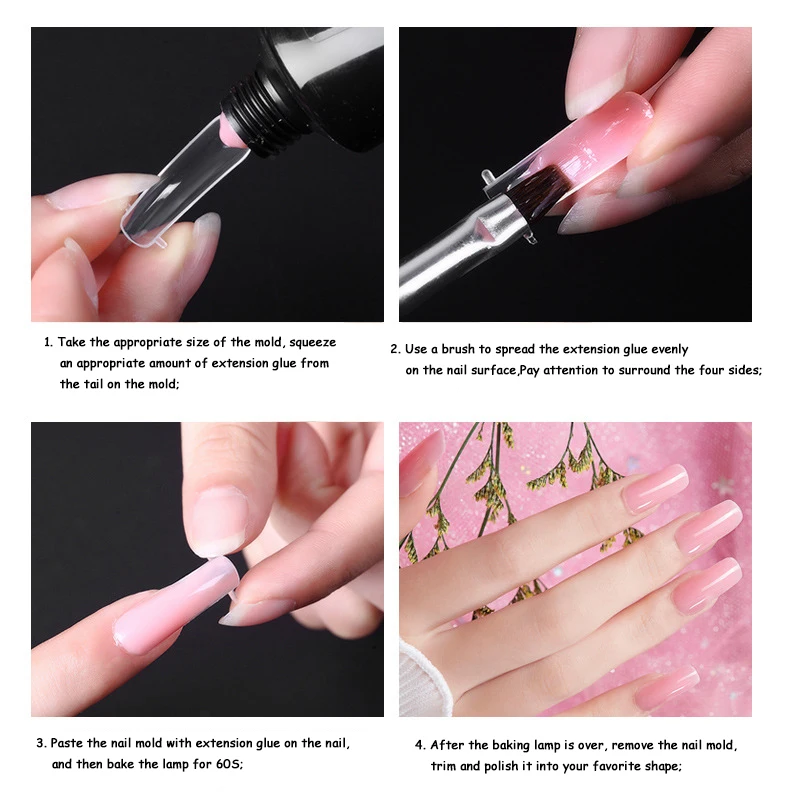 1. Take the appropriate size of the mold, squeeze an appropriate amount of extension glue from the tail on the mold;

2. Use a brush to spread the extension glue evenly on the nail surface,Pay attention to surround the four sides;

3. Paste the nail mold with extension glue on the nail, and then bake the lamp for 60S;

4. After the baking lamp is over, remove the nail mold, trim and polish it into your favorite shape;