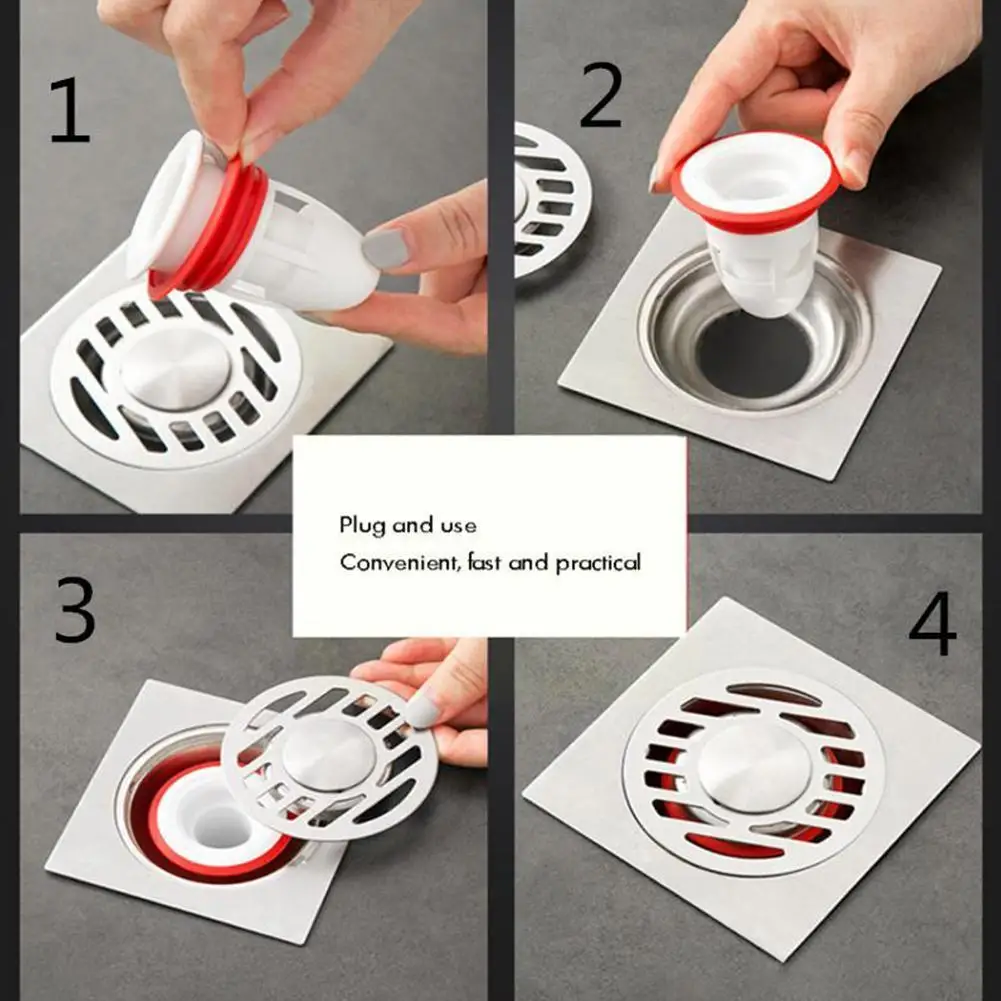 1

2

Plug and use
Convenient, fast and practical

3

4