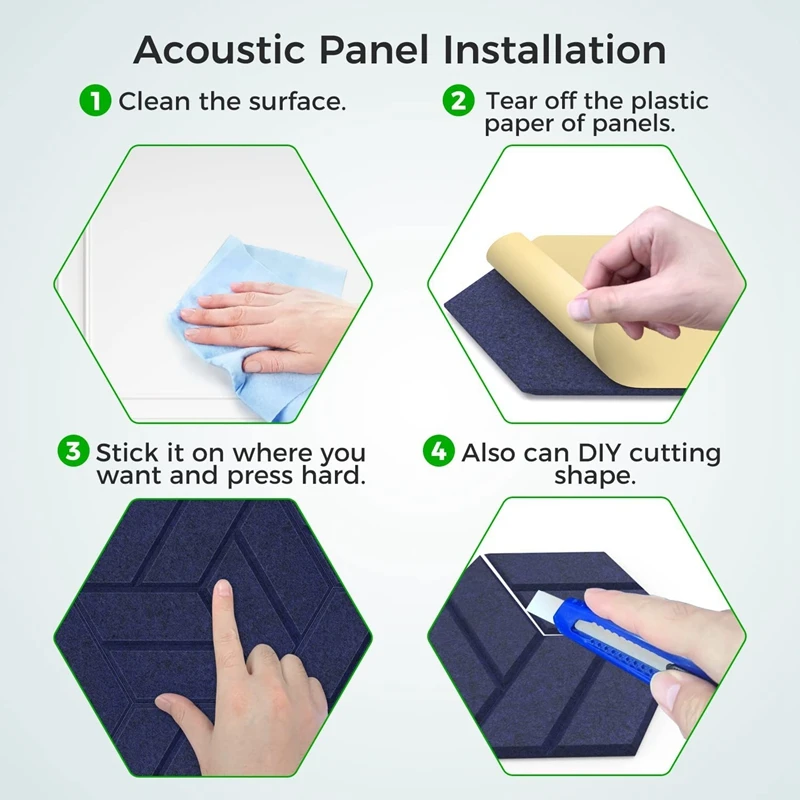 Acoustic Panel Installation

1 Clean the surface.

2 Tear off the plastic paper of panels.

3 Stick it on where you want and press hard.

4 Also can DIY cutting shape.