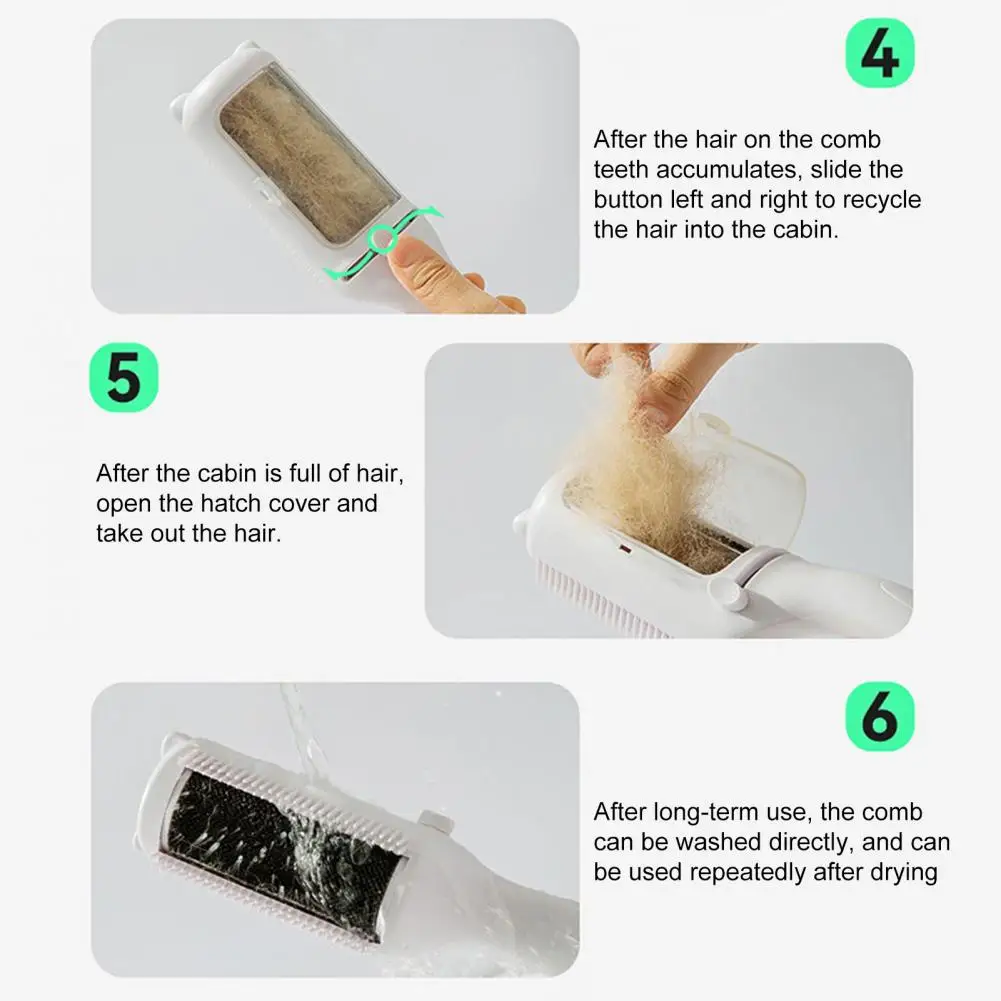 4

After the hair on the comb teeth accumulates, slide the button left and right to recycle the hair into the cabin.

5

After the cabin is full of hair, open the hatch cover and take out the hair.

6

After long-term use, the comb can be washed directly, and can be used repeatedly after drying