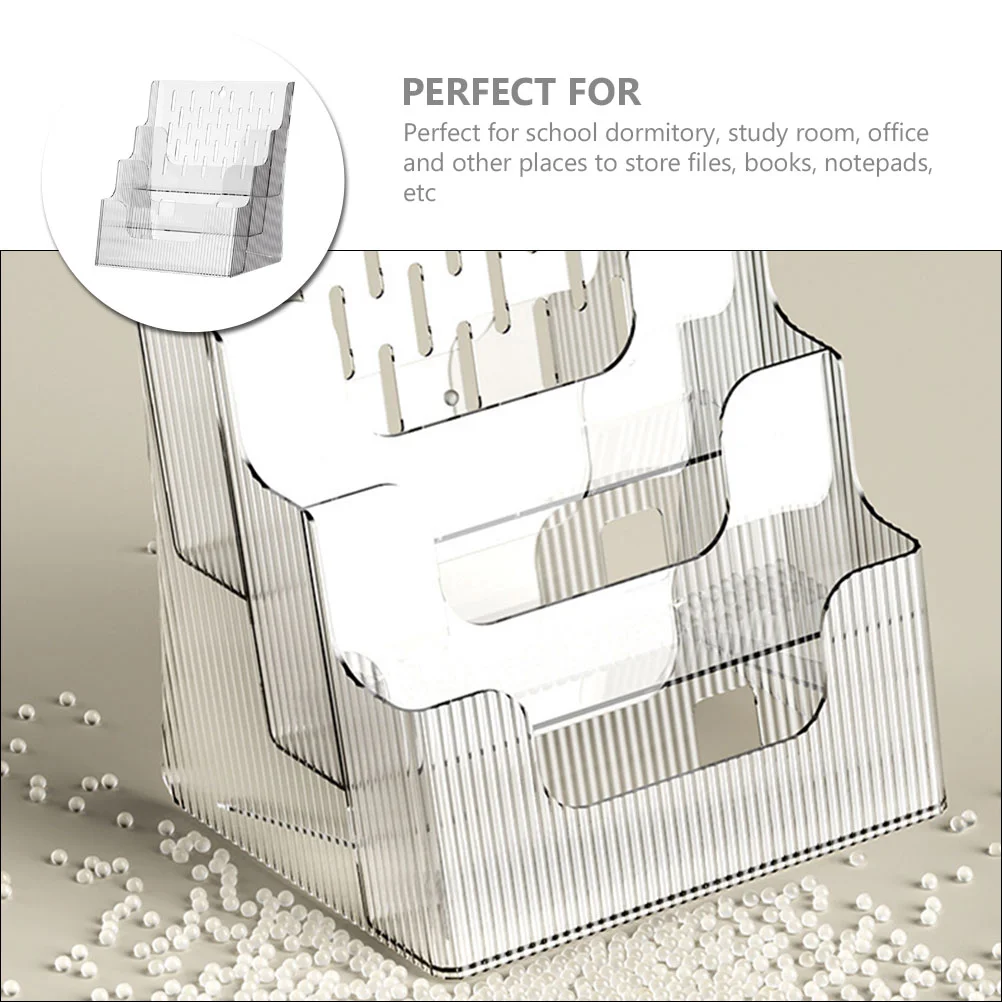 PERFECT FOR

Perfect for school dormitory, study room, office and other places to store files, books, notepads, etc