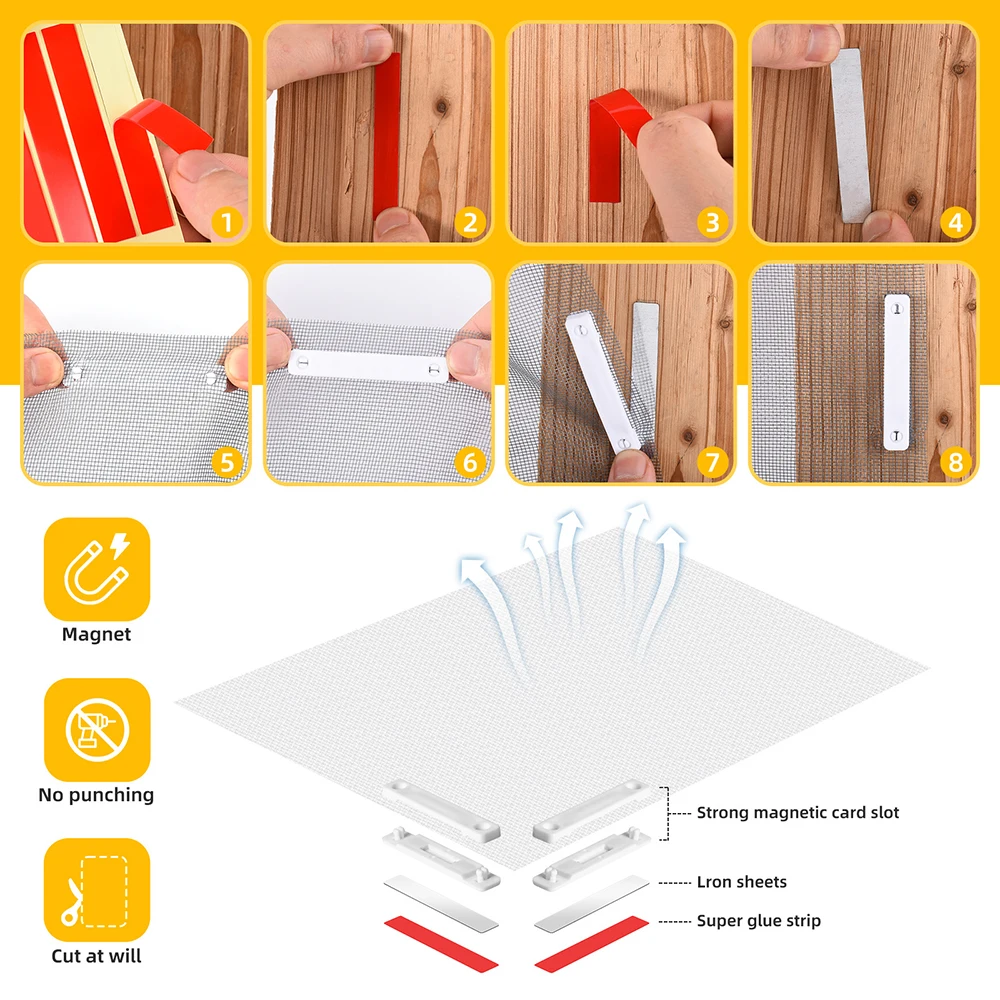 1
2
3
4
5
6
7
8

Magnet

No punching

Cut at will

Strong magnetic card slot

Lron sheets

Super glue strip