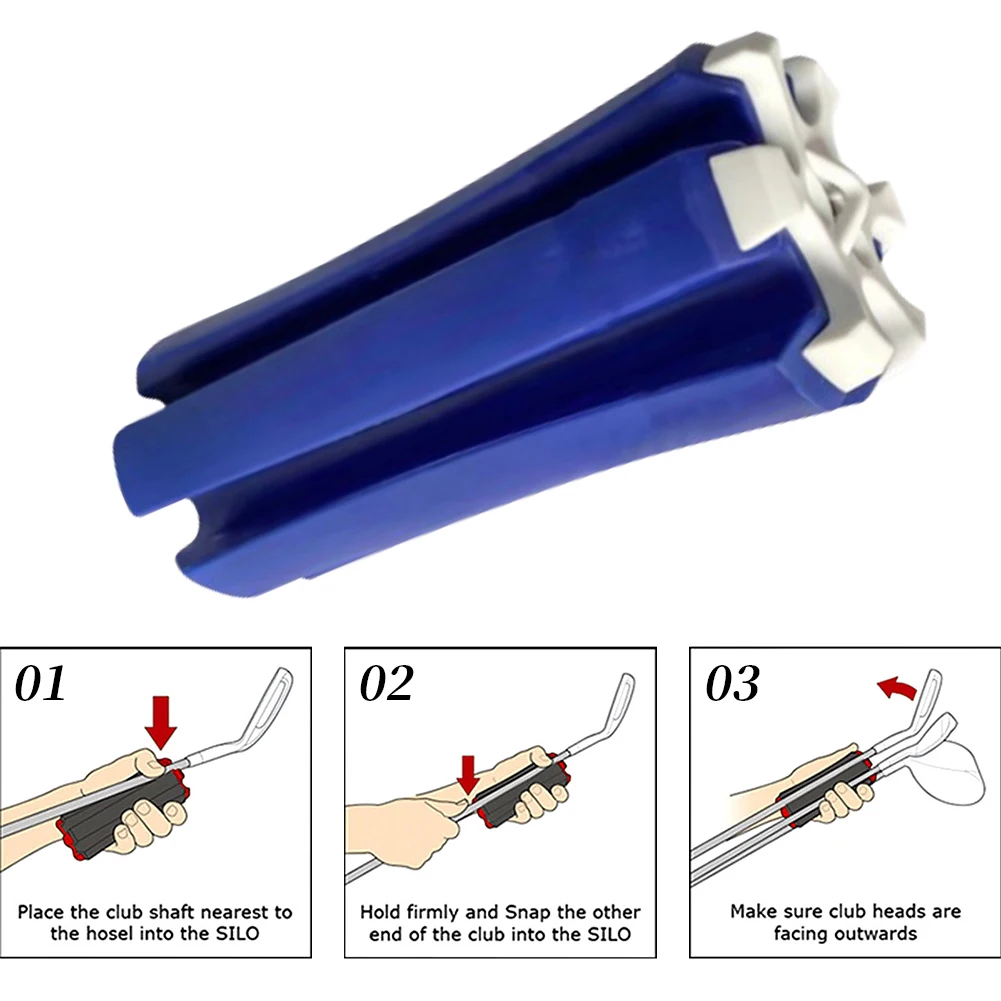 01

Place the club shaft nearest to the hosel into the SILO

02

Hold firmly and Snap the other end of the club into the SILO

03

Make sure club heads are facing outwards