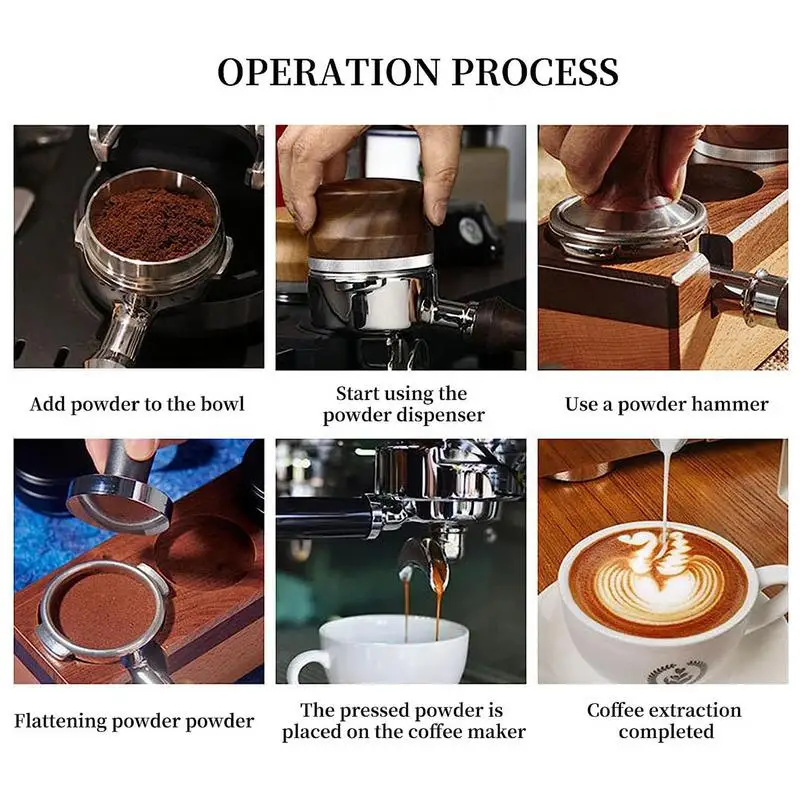 OPERATION PROCESS

Add powder to the bowl

Start using the powder dispenser

Use a powder hammer

Flattening powder powder

The pressed powder is placed on the coffee maker

Coffee extraction completed