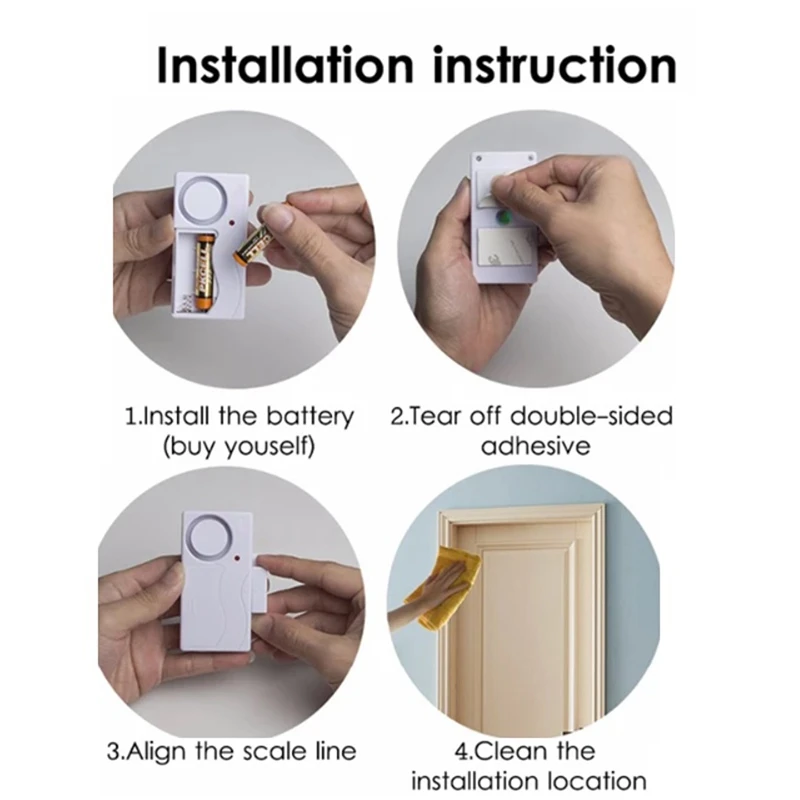 Installation instruction

1.Install the battery (buy youself)

2.Tear off double-sided adhesive

3.Align the scale line

4.Clean the installation location