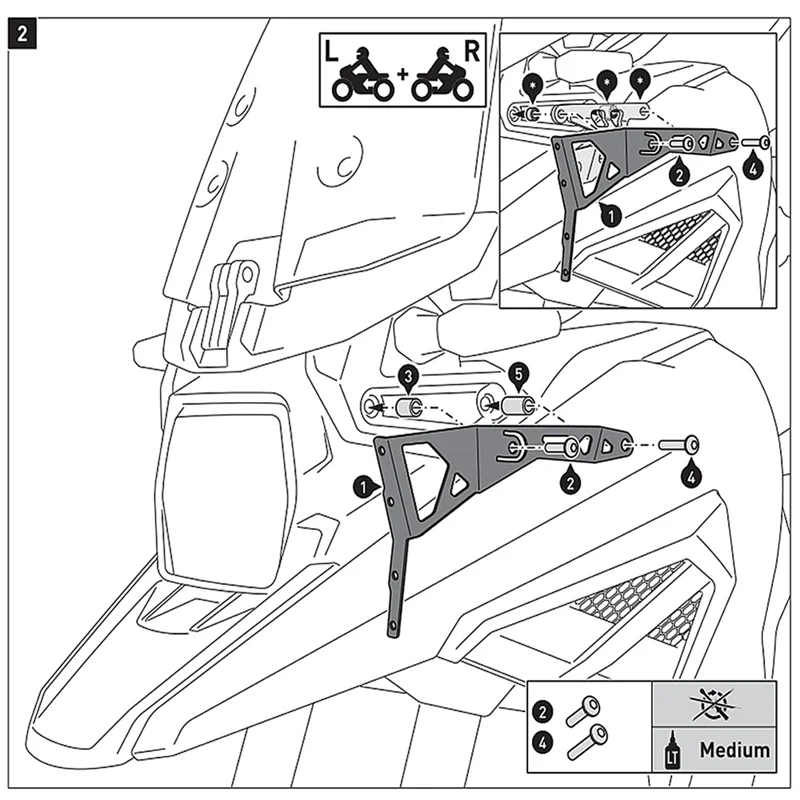 2

L + R

*
*
*
2
4
1

3
5
1
2
4

2
4
LT Medium