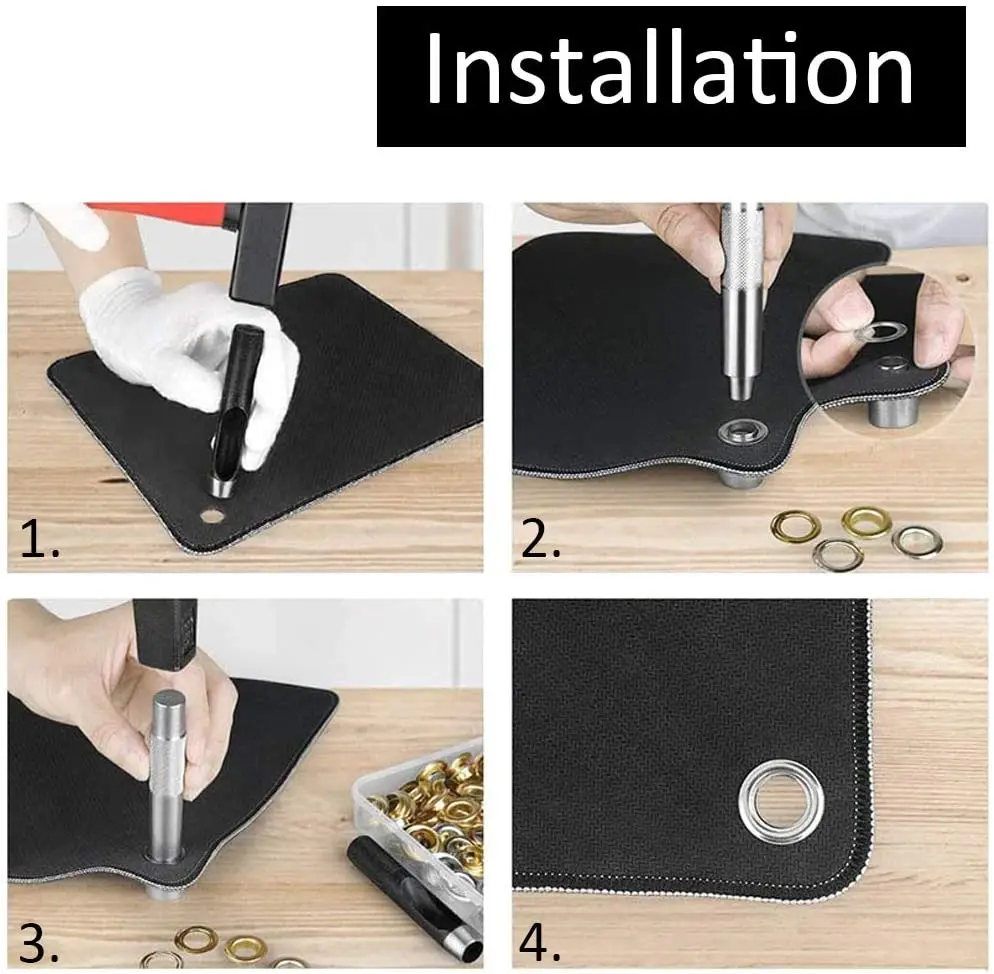 Installation

1.

2.

3.

4.