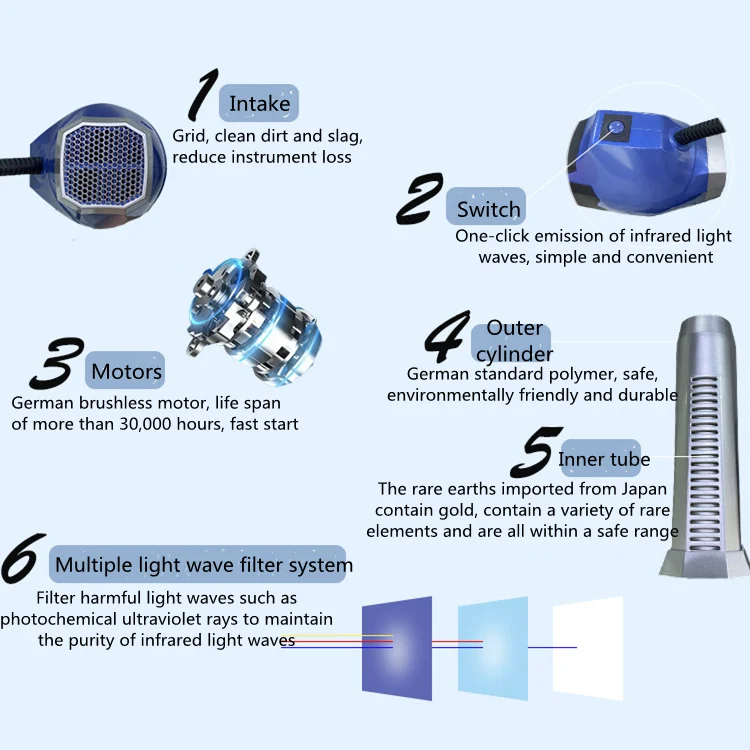 1 Intake
Grid, clean dirt and slag, reduce instrument loss

2 Switch
One-click emission of infrared light waves, simple and convenient

3 Motors
German brushless motor, life span of more than 30,000 hours, fast start

4 Outer cylinder
German standard polymer, safe, environmentally friendly and durable

5 Inner tube
The rare earths imported from Japan contain gold, contain a variety of rare elements and are all within a safe range

6 Multiple light wave filter system
Filter harmful light waves such as photochemical ultraviolet rays to maintain the purity of infrared light waves