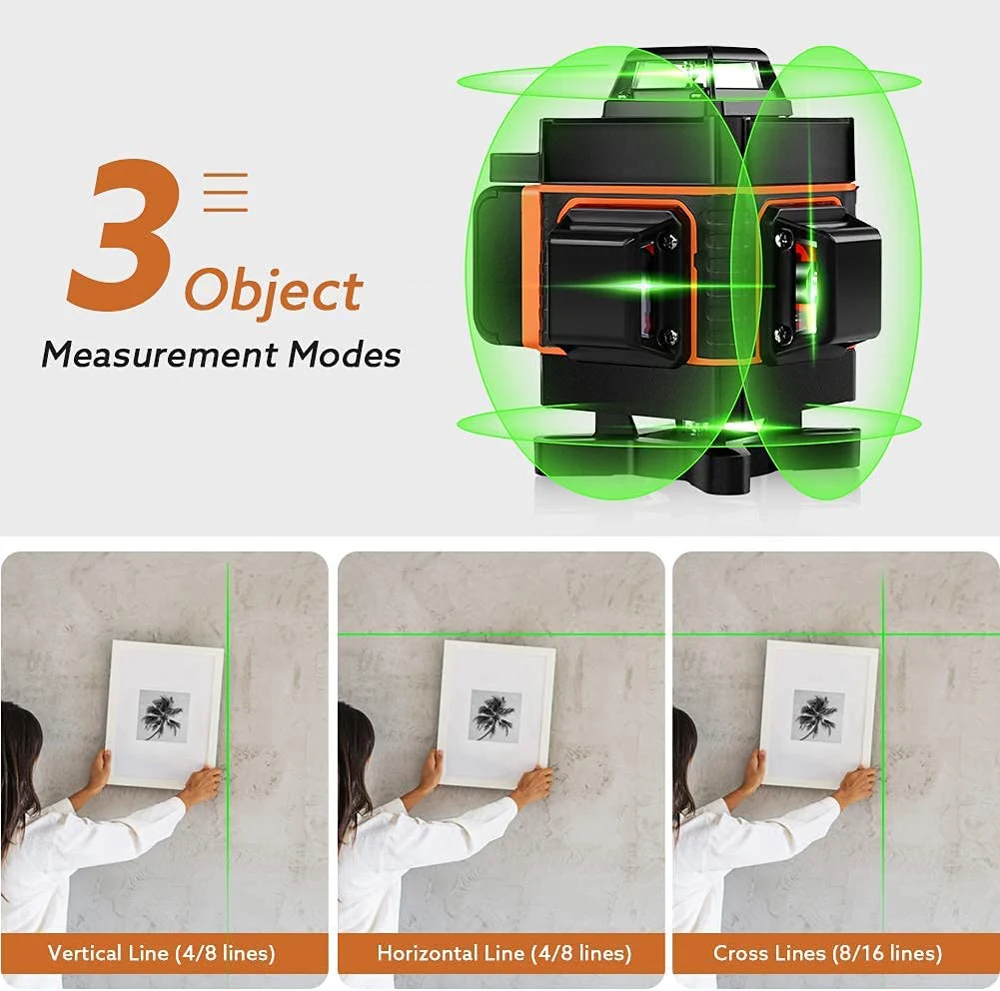 3 Object
Measurement Modes

Vertical Line (4/8 lines)

Horizontal Line (4/8 lines)

Cross Lines (8/16 lines)