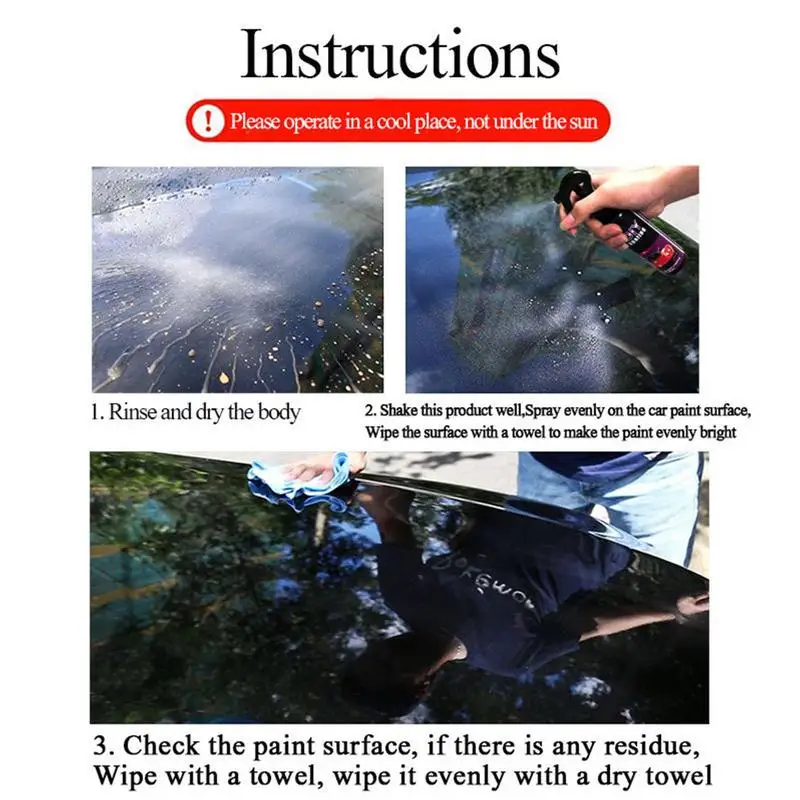 Instructions

! Please operate in a cool place, not under the sun

1. Rinse and dry the body

2. Shake this product well,Spray evenly on the car paint surface, Wipe the surface with a towel to make the paint evenly bright

3. Check the paint surface, if there is any residue, Wipe with a towel, wipe it evenly with a dry towel