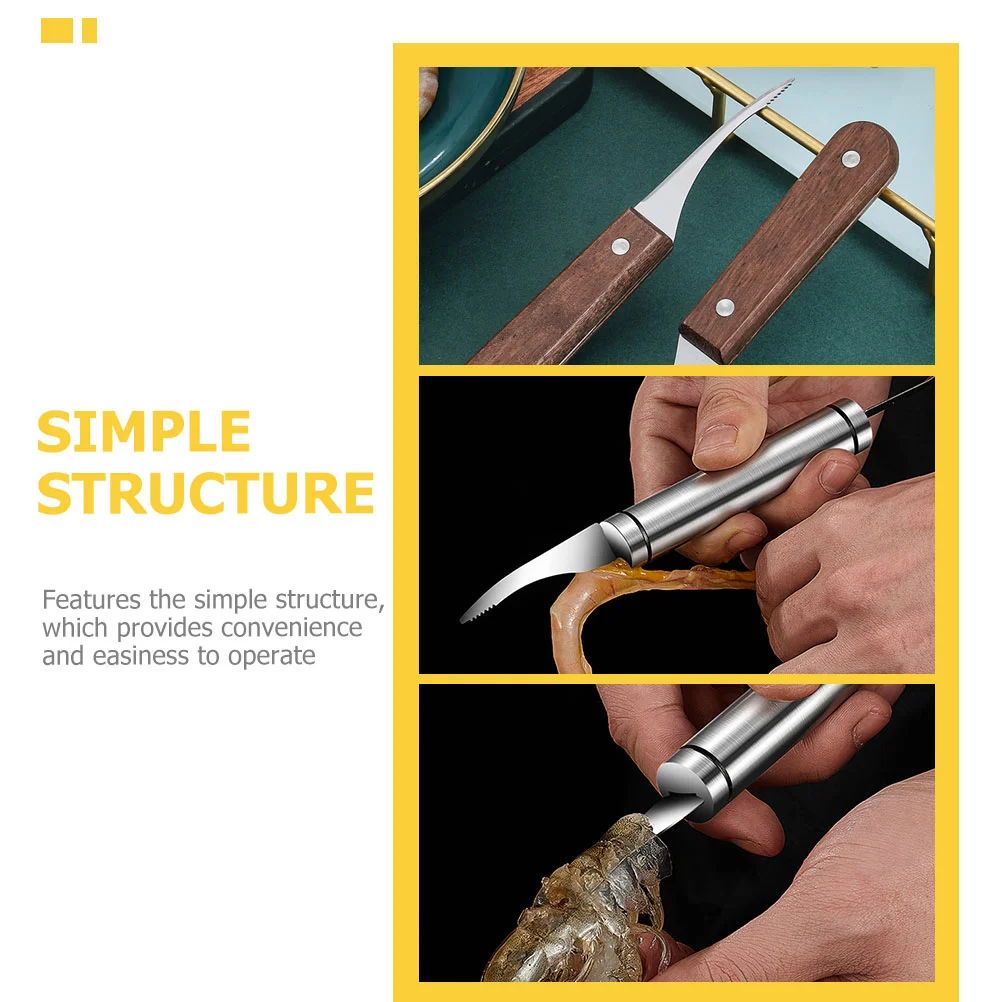 SIMPLE STRUCTURE

Features the simple structure, which provides convenience and easiness to operate