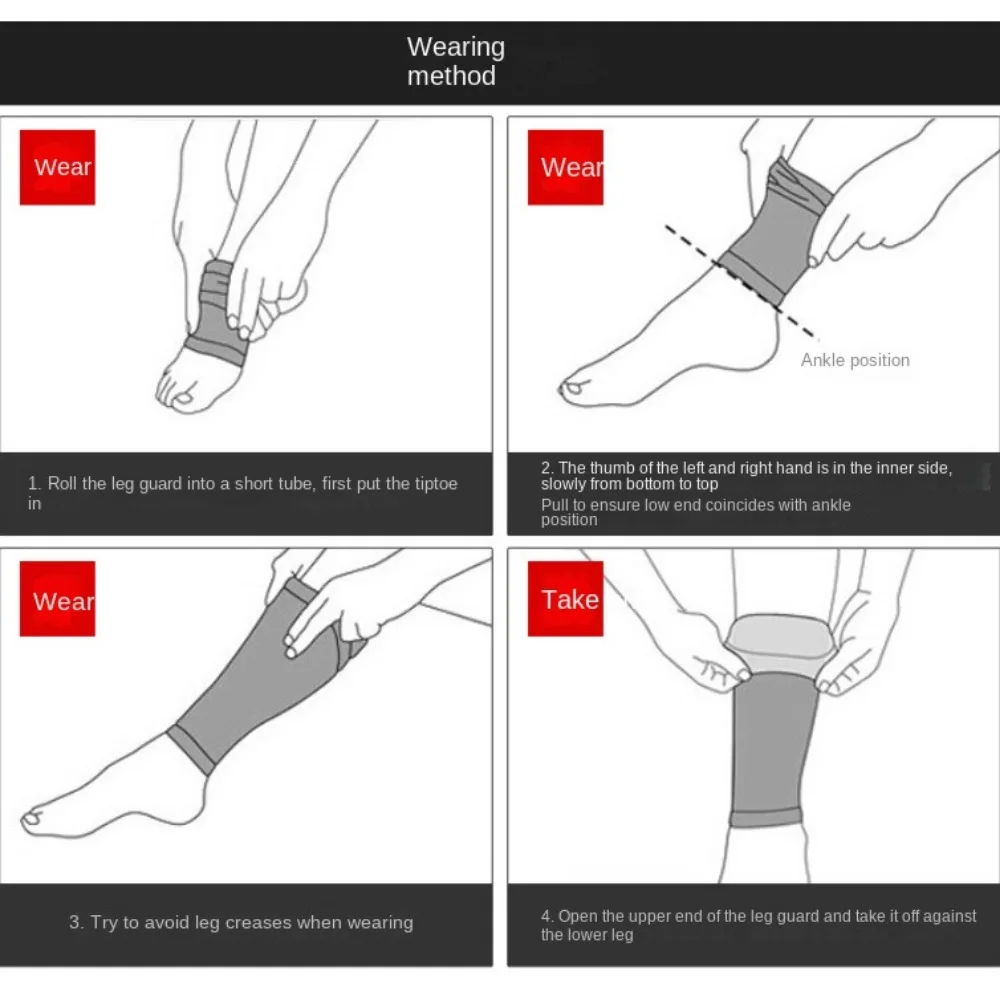 Wearing method

Wear

1. Roll the leg guard into a short tube, first put the tiptoe in

Wear

Ankle position

2. The thumb of the left and right hand is in the inner side, slowly from bottom to top
Pull to ensure low end coincides with ankle position

Wear

3. Try to avoid leg creases when wearing

Take

4. Open the upper end of the leg guard and take it off against the lower leg