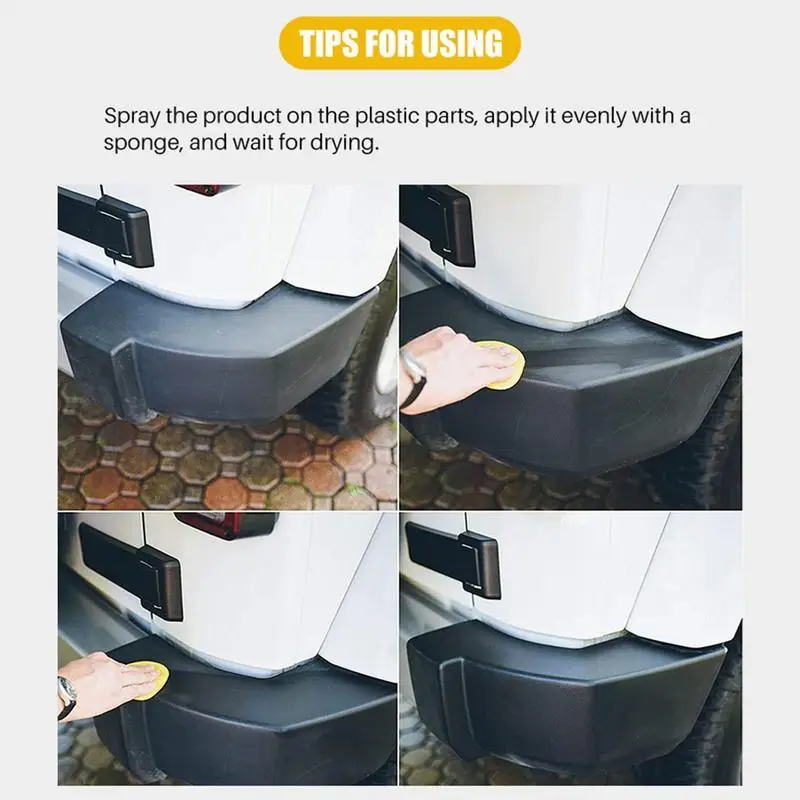 TIPS FOR USING

Spray the product on the plastic parts, apply it evenly with a sponge, and wait for drying.