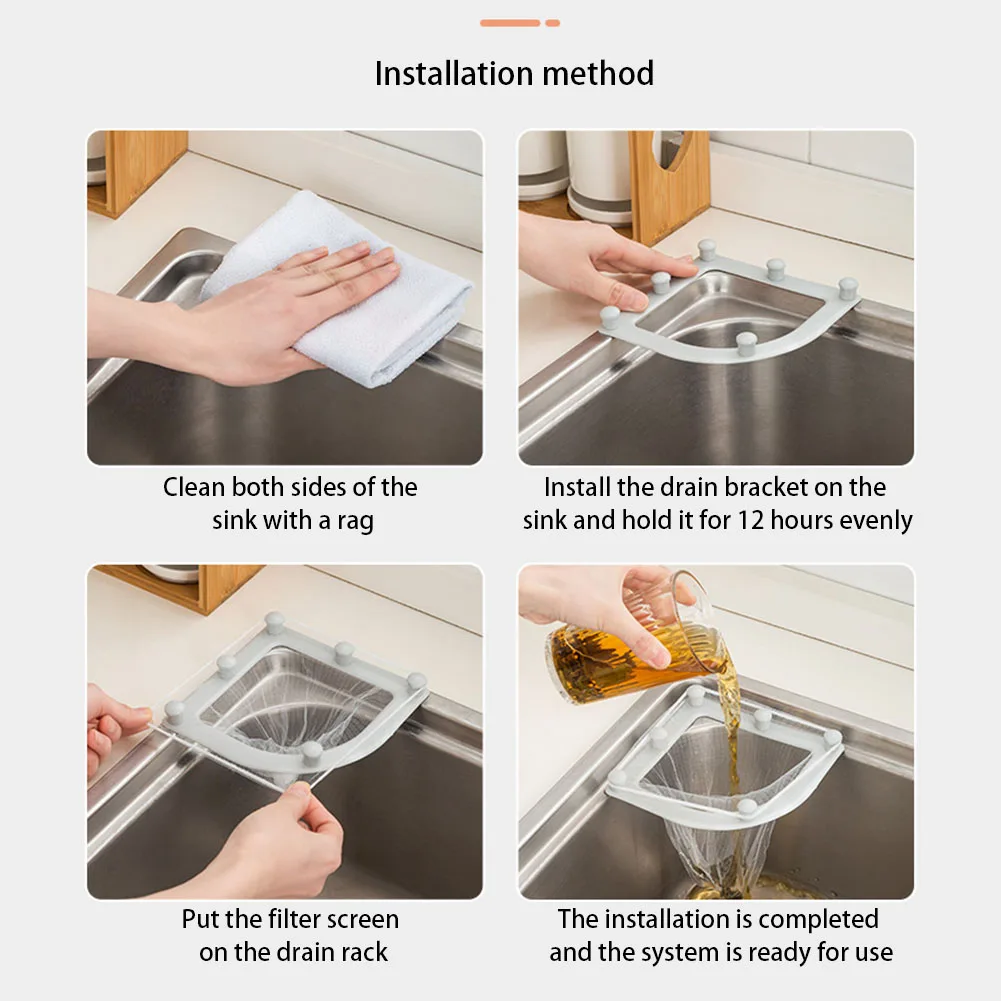 Installation method

Clean both sides of the sink with a rag

Install the drain bracket on the sink and hold it for 12 hours evenly

Put the filter screen on the drain rack

The installation is completed and the system is ready for use