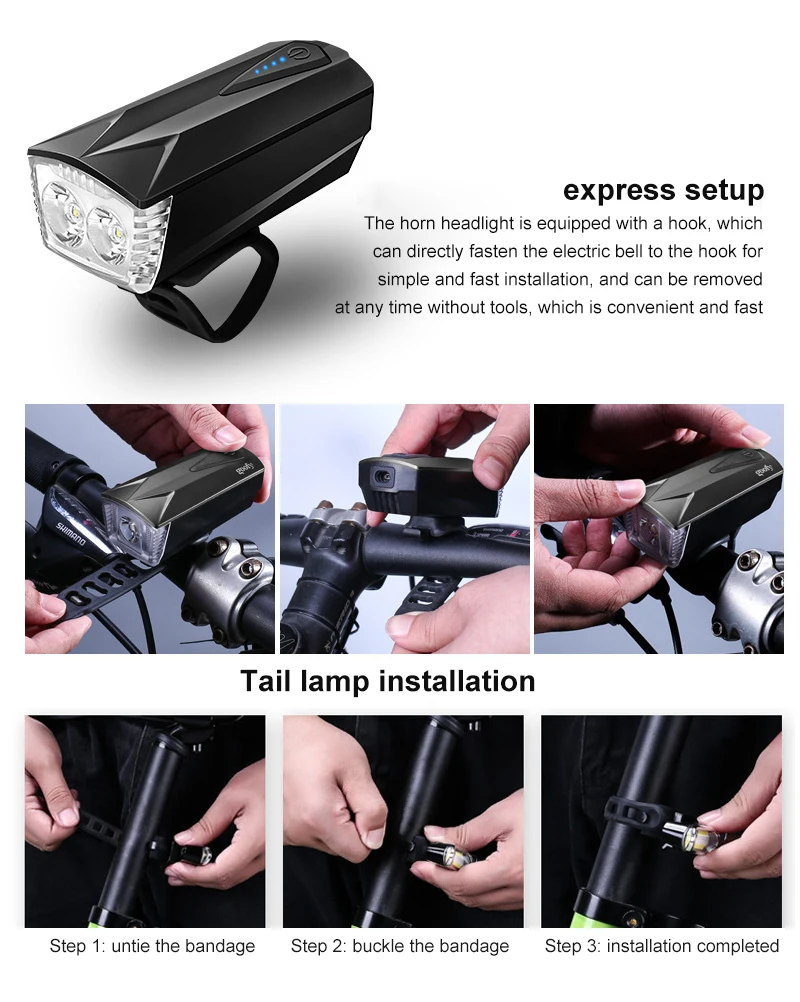 express setup

The horn headlight is equipped with a hook, which can directly fasten the electric bell to the hook for simple and fast installation, and can be removed at any time without tools, which is convenient and fast

SHIMANO

Tail lamp installation

Step 1: untie the bandage

Step 2: buckle the bandage

Step 3: installation completed