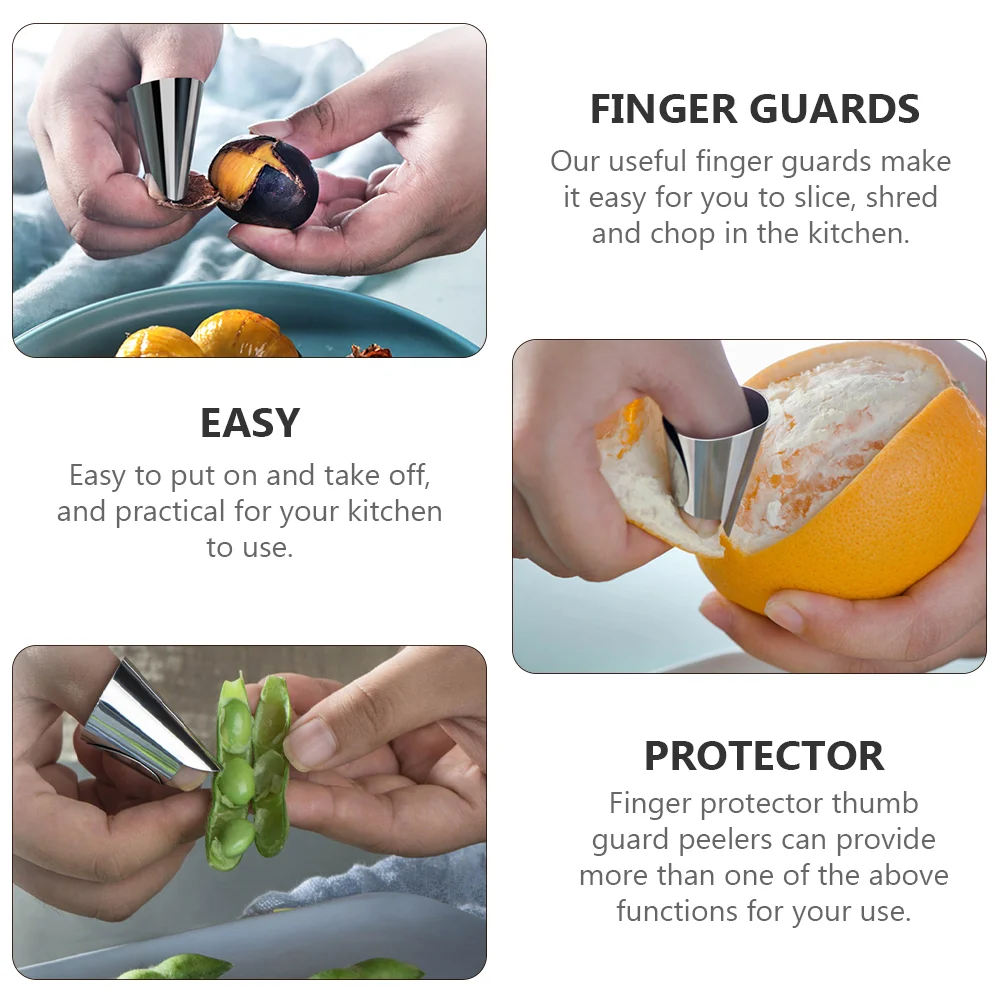 FINGER GUARDS

Our useful finger guards make it easy for you to slice, shred and chop in the kitchen.

EASY

Easy to put on and take off, and practical for your kitchen to use.

PROTECTOR

Finger protector thumb guard peelers can provide more than one of the above functions for your use.