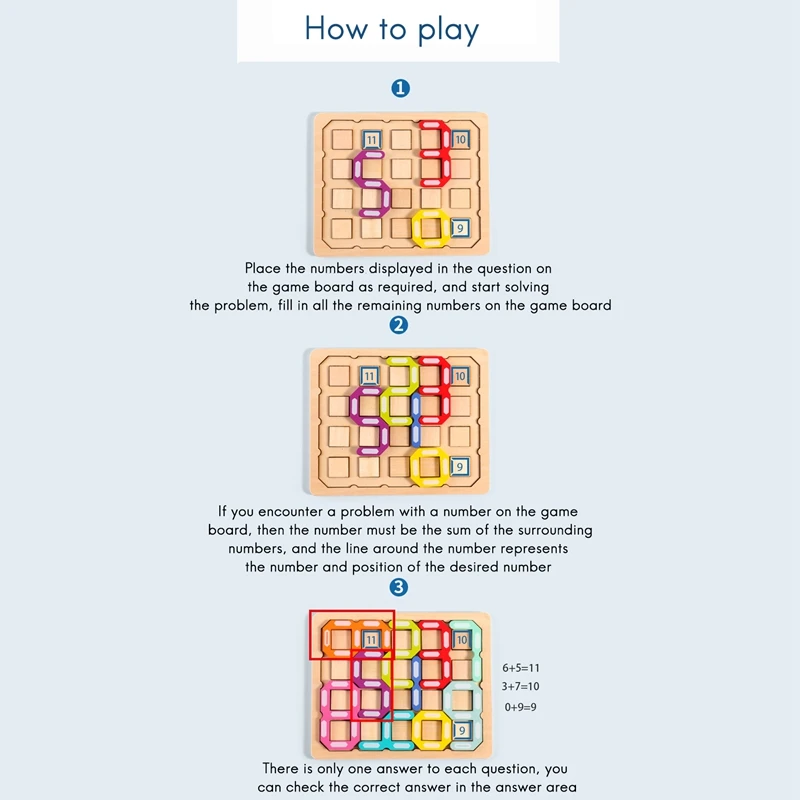 How to play

1

11
10
9

Place the numbers displayed in the question on the game board as required, and start solving the problem, fill in all the remaining numbers on the game board

2

10
9

If you encounter a problem with a number on the game board, then the number must be the sum of the surrounding numbers, and the line around the number represents the number and position of the desired number

3

11
10
9

6+5=11
3+7=10
0+9=9

There is only one answer to each question, you can check the correct answer in the answer area