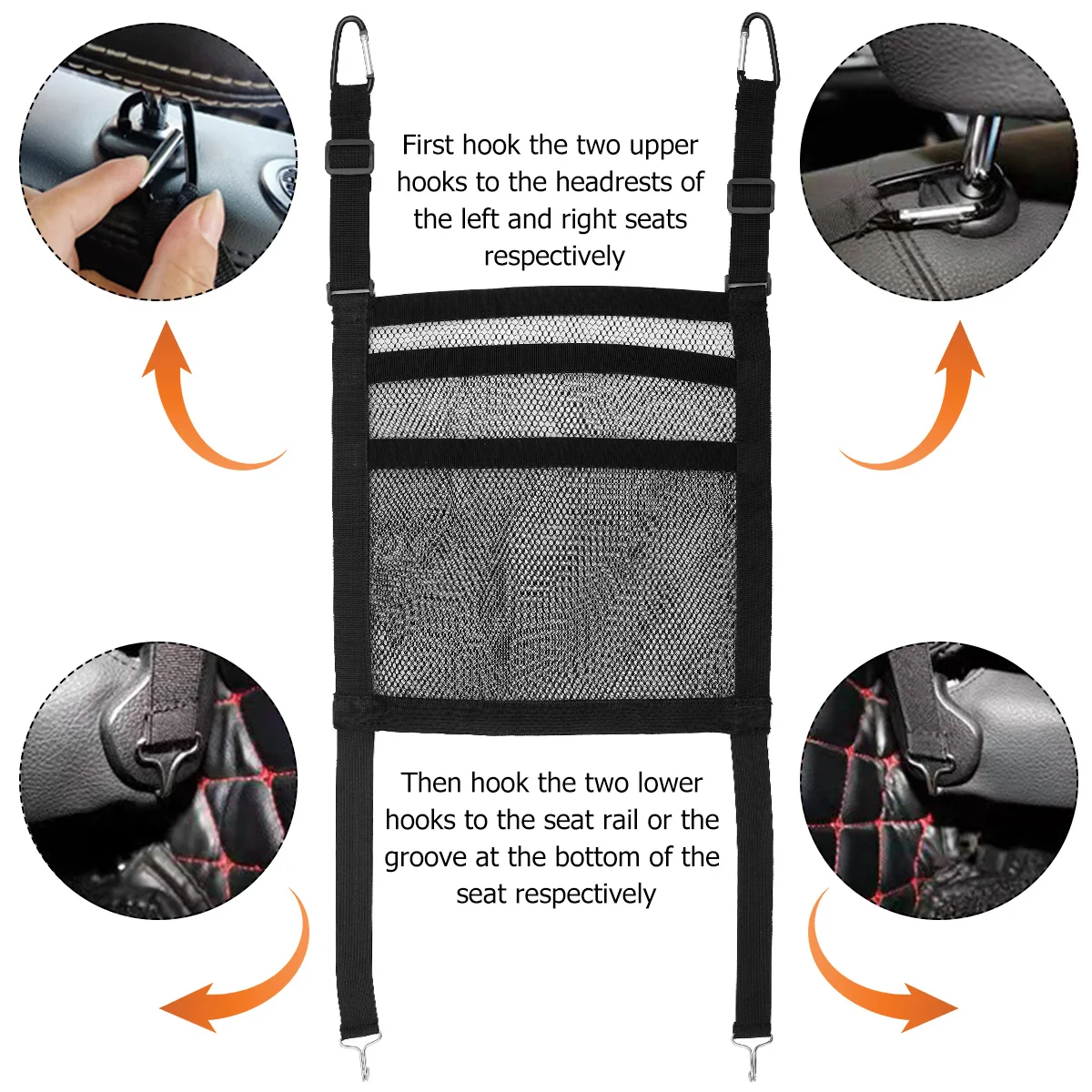 First hook the two upper hooks to the headrests of the left and right seats respectively

Then hook the two lower hooks to the seat rail or the groove at the bottom of the seat respectively