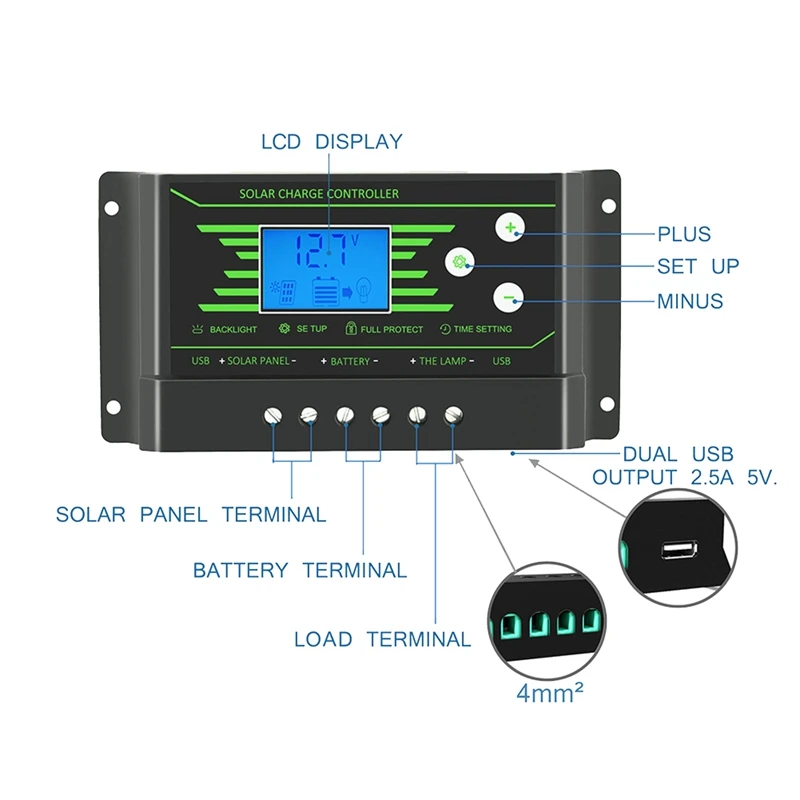 LCD DISPLAY

SOLAR CHARGE CONTROLLER

12.7 V

PLUS

SET UP

MINUS

BACKLIGHT SE TUP FULL PROTECT TIME SETTING

USB + SOLAR PANEL - + BATTERY - + THE LAMP - USB

DUAL USB OUTPUT 2.5A 5V.

SOLAR PANEL TERMINAL

BATTERY TERMINAL

LOAD TERMINAL

4mm²