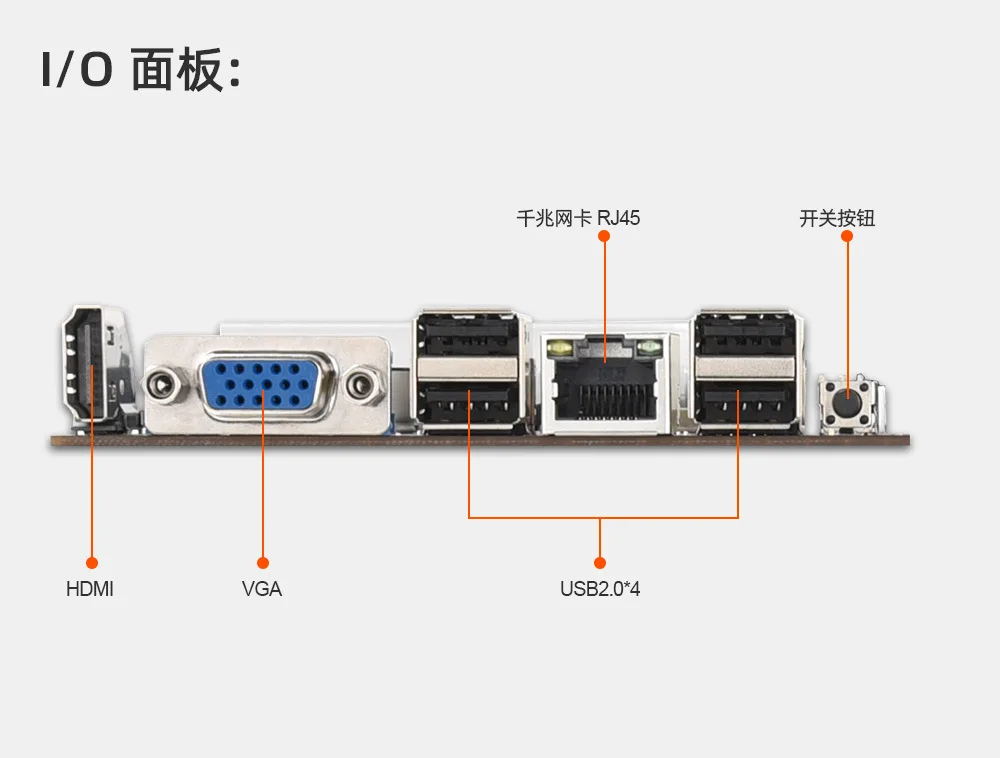 I/O 面板:

千兆网卡 RJ45

开关按钮

HDMI

VGA

USB2.0*4