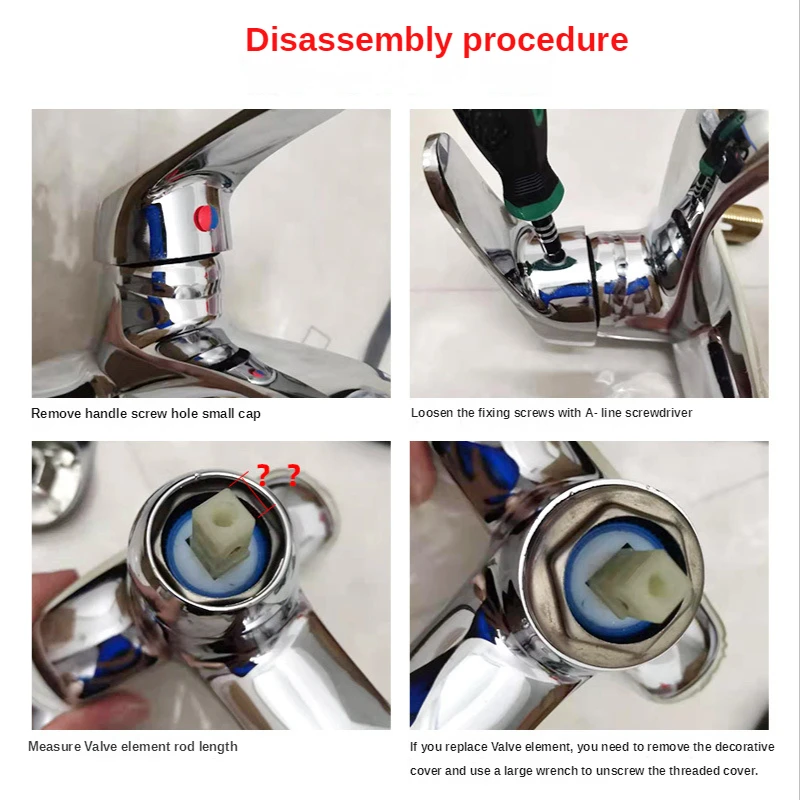 Disassembly procedure

Remove handle screw hole small cap

Loosen the fixing screws with A- line screwdriver

? ?

Measure Valve element rod length

If you replace Valve element, you need to remove the decorative cover and use a large wrench to unscrew the threaded cover.