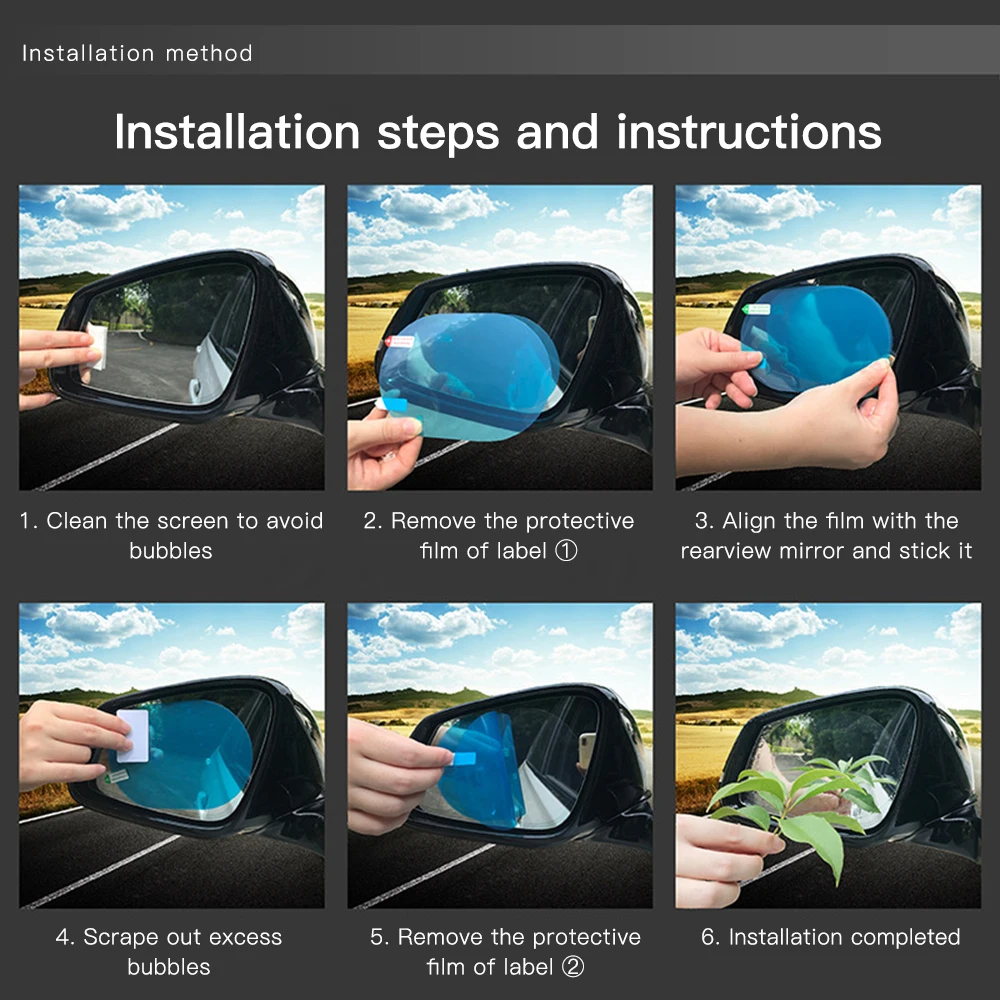 Installation method

Installation steps and instructions

1. Clean the screen to avoid bubbles

2. Remove the protective film of label ①

3. Align the film with the rearview mirror and stick it

4. Scrape out excess bubbles

5. Remove the protective film of label ②

6. Installation completed