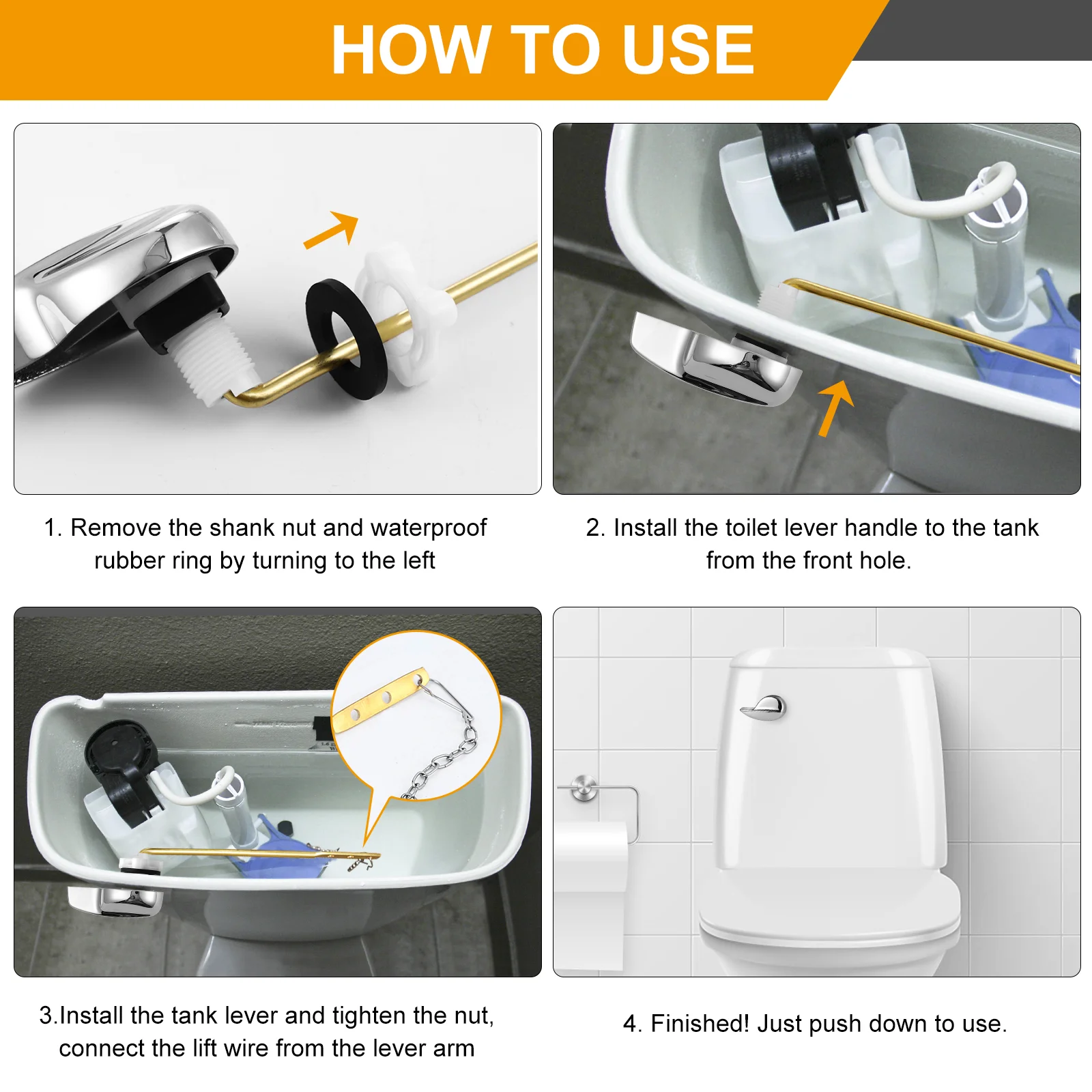 HOW TO USE

1. Remove the shank nut and waterproof rubber ring by turning to the left

2. Install the toilet lever handle to the tank from the front hole.

3.Install the tank lever and tighten the nut, connect the lift wire from the lever arm

4. Finished! Just push down to use.