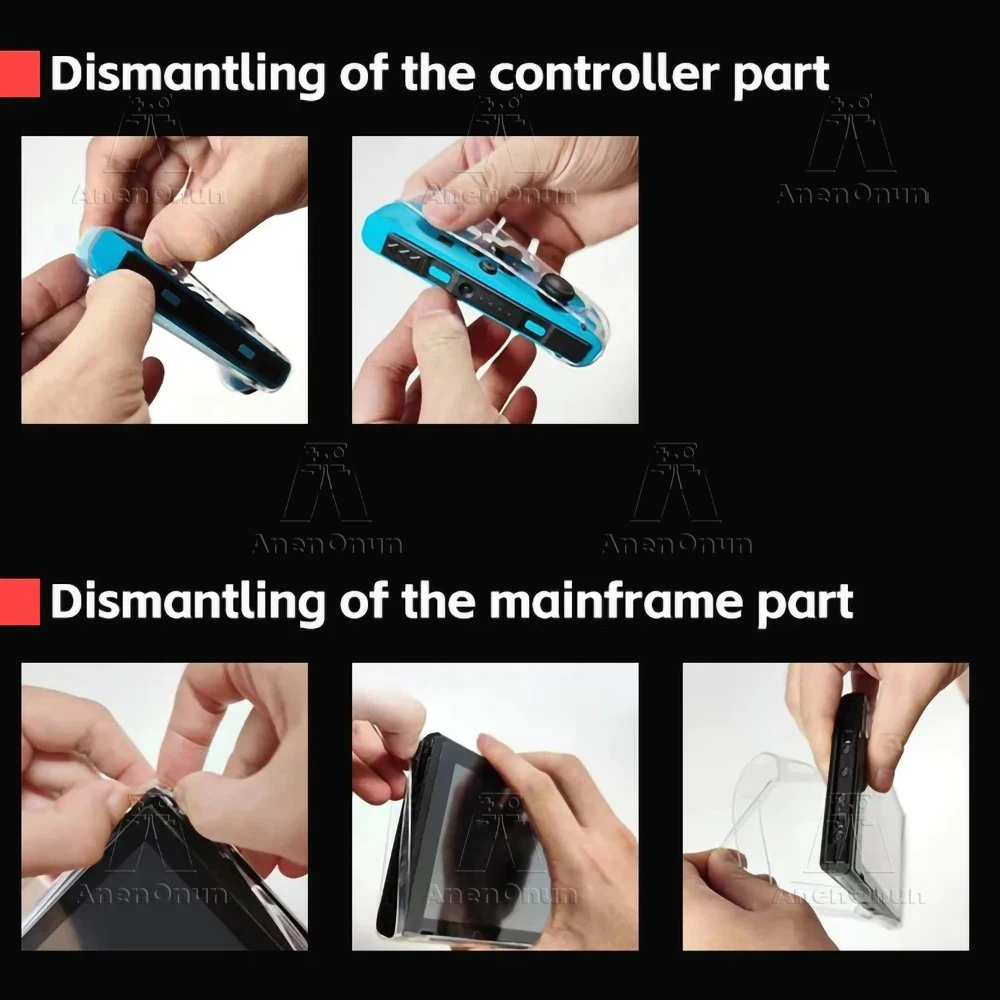 Dismantling of the controller part

AnenOnun

AnenOnun

AnenOnun

AnenOnun

AnenOnun

Dismantling of the mainframe part

AnenOnun

AnenOnun

AnenOnun