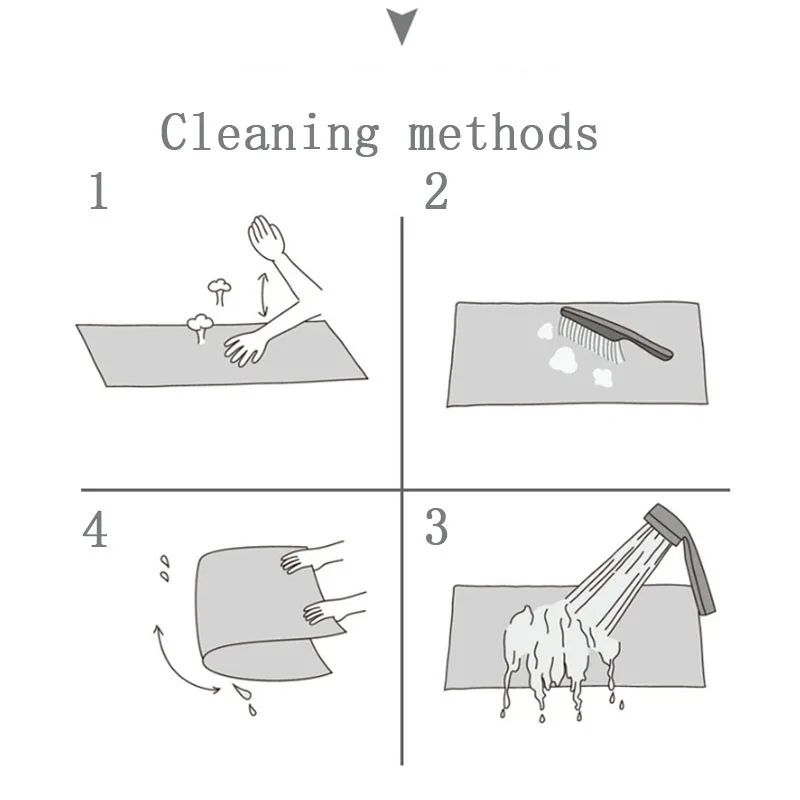 Cleaning methods

1

2

4

3