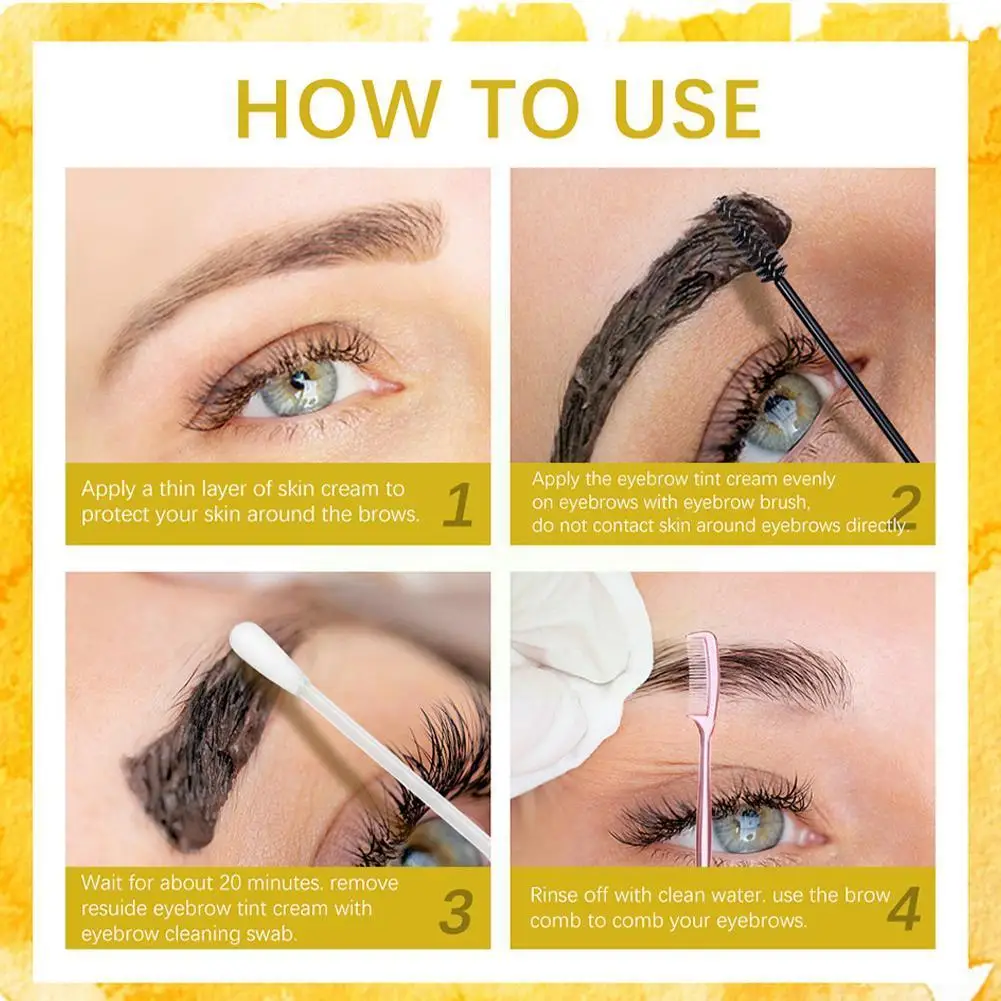 HOW TO USE

Apply a thin layer of skin cream to protect your skin around the brows. 1

Apply the eyebrow tint cream evenly on eyebrows with eyebrow brush, do not contact skin around eyebrows directly. 2

Wait for about 20 minutes. remove resuide eyebrow tint cream with eyebrow cleaning swab. 3

Rinse off with clean water. use the brow comb to comb your eyebrows. 4