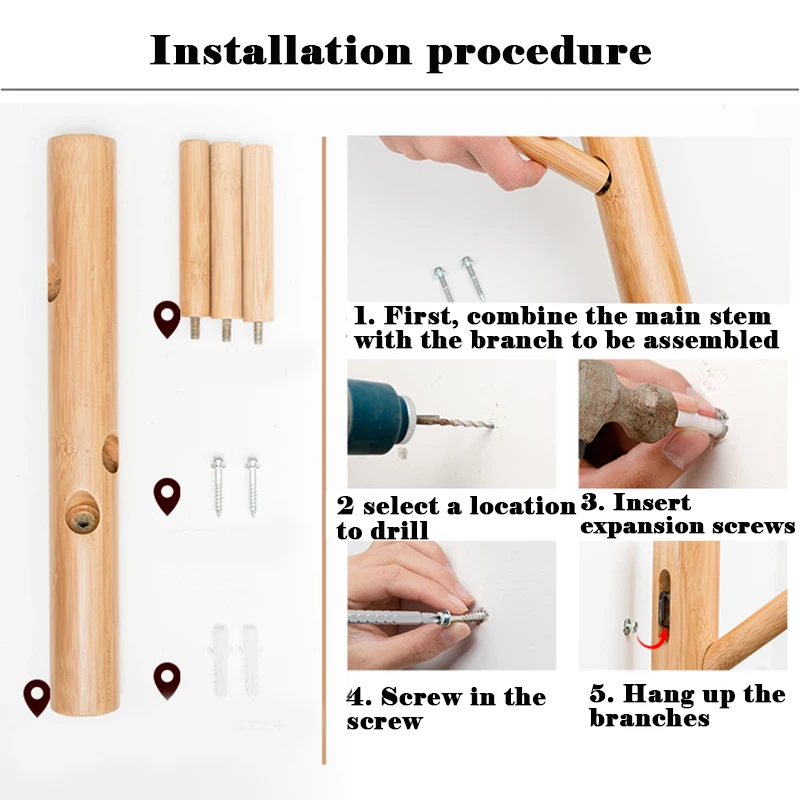 Installation procedure

1. First, combine the main stem with the branch to be assembled

2 select a location to drill

3. Insert expansion screws

4. Screw in the screw

5. Hang up the branches