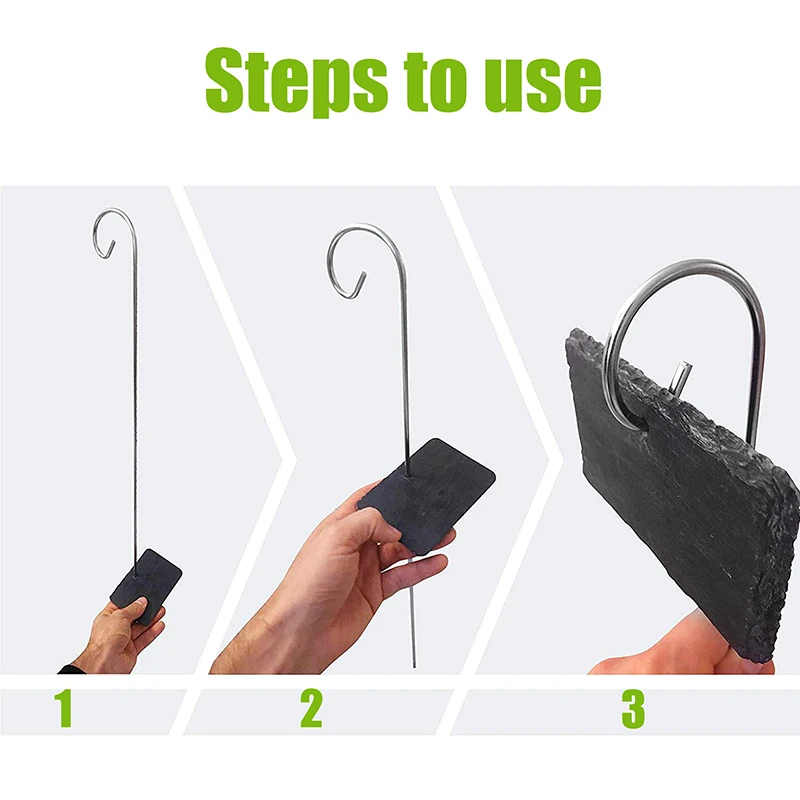 Steps to use

1

2

3