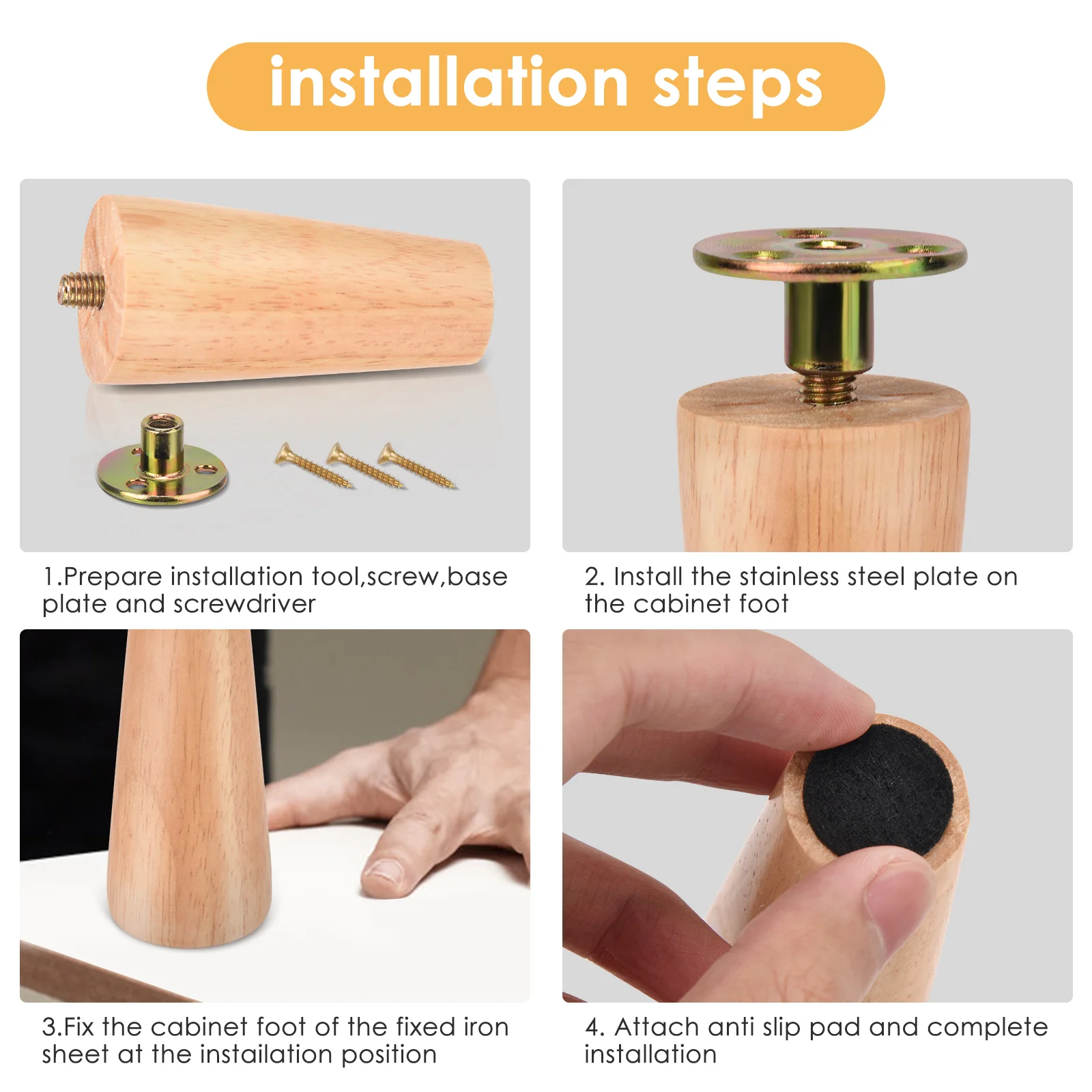 installation steps

1.Prepare installation tool,screw,base plate and screwdriver

2. Install the stainless steel plate on the cabinet foot

3.Fix the cabinet foot of the fixed iron sheet at the installation position

4. Attach anti slip pad and complete installation