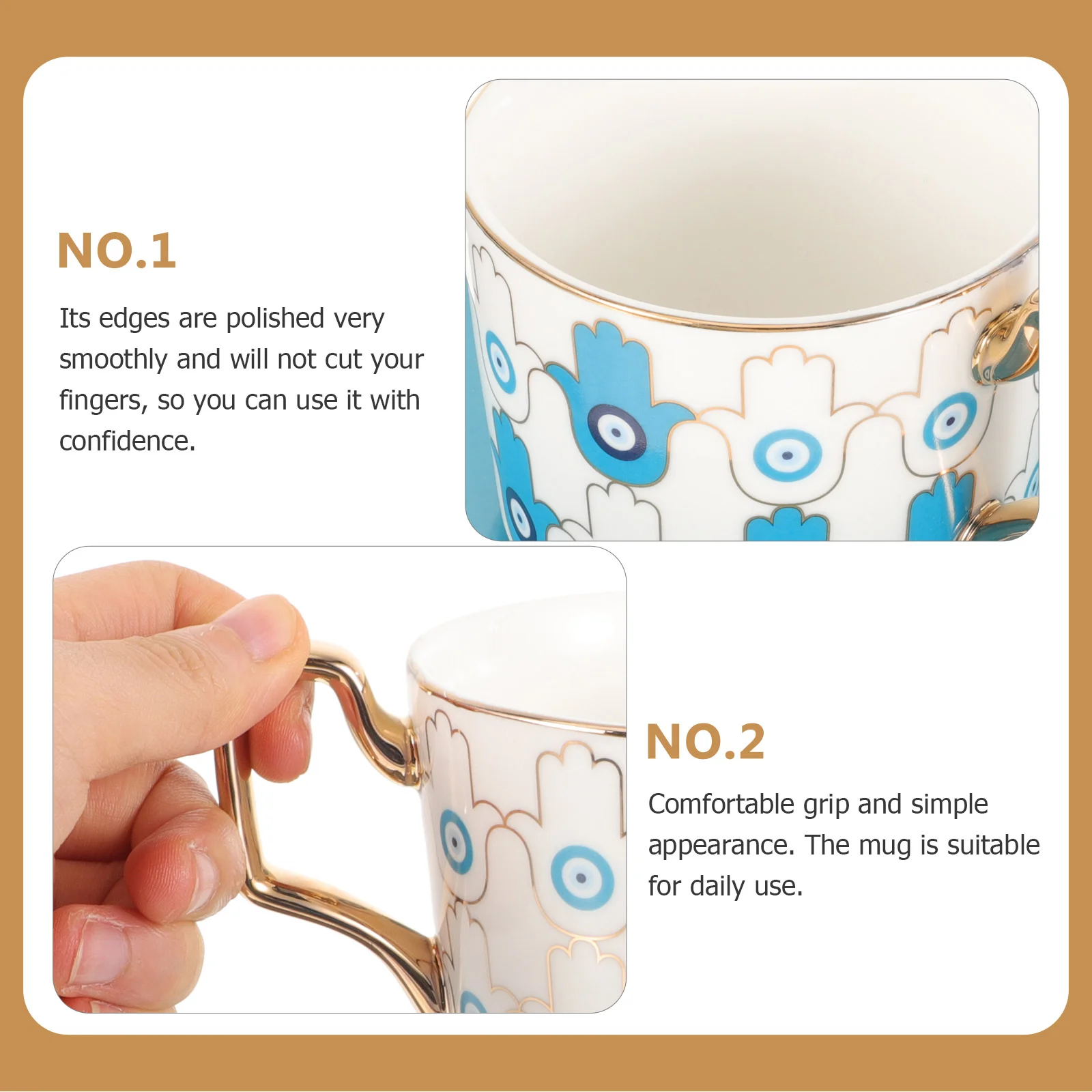 NO.1

Its edges are polished very smoothly and will not cut your fingers, so you can use it with confidence.

NO.2

Comfortable grip and simple appearance. The mug is suitable for daily use.