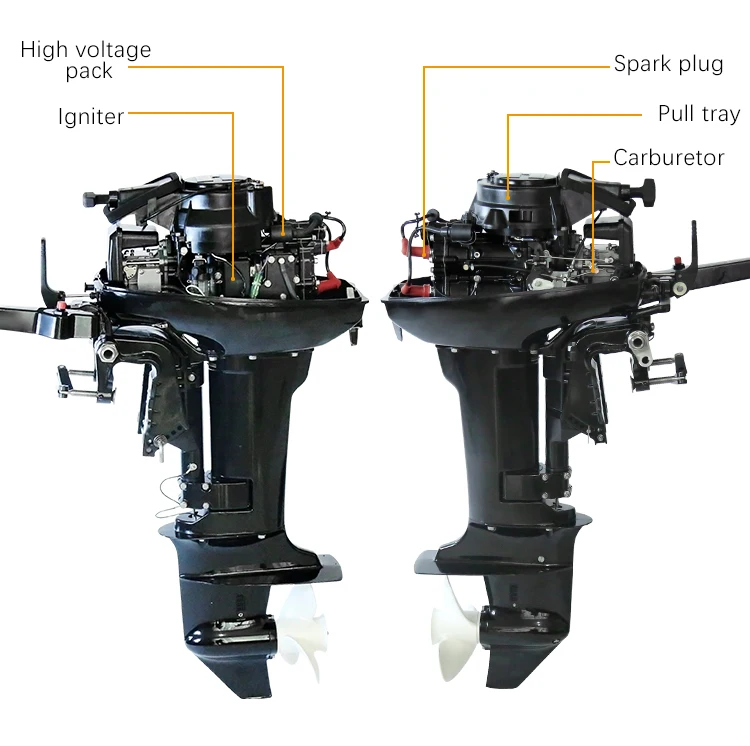 High voltage pack

Igniter

Spark plug

Pull tray

Carburetor