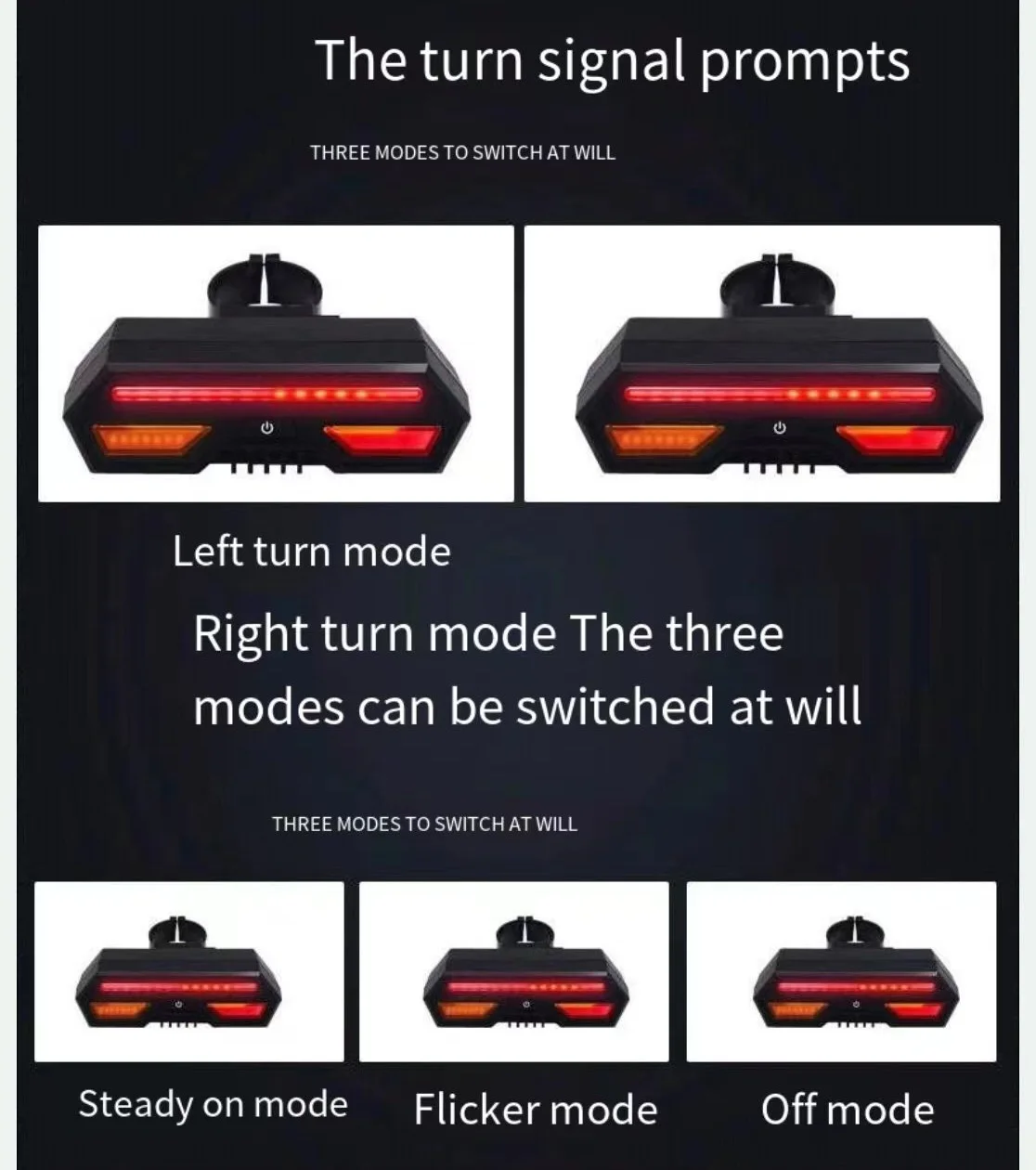 The turn signal prompts

THREE MODES TO SWITCH AT WILL

Left turn mode

Right turn mode The three modes can be switched at will

THREE MODES TO SWITCH AT WILL

Steady on mode

Flicker mode

Off mode