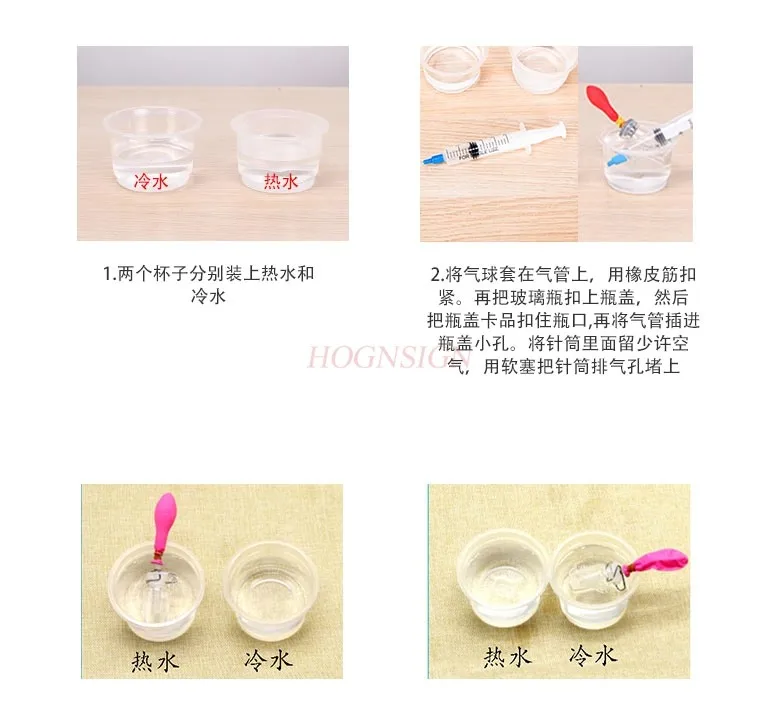 冷水 热水

1.两个杯子分别装上热水和冷水

2.将气球套在气管上，用橡皮筋扣紧。再把玻璃瓶扣上瓶盖，然后把瓶盖卡品扣住瓶口,再将气管插进瓶盖小孔。将针筒里面留少许空气，用软塞把针筒排气孔堵上

HOGNSIGN

热水 冷水

热水 冷水